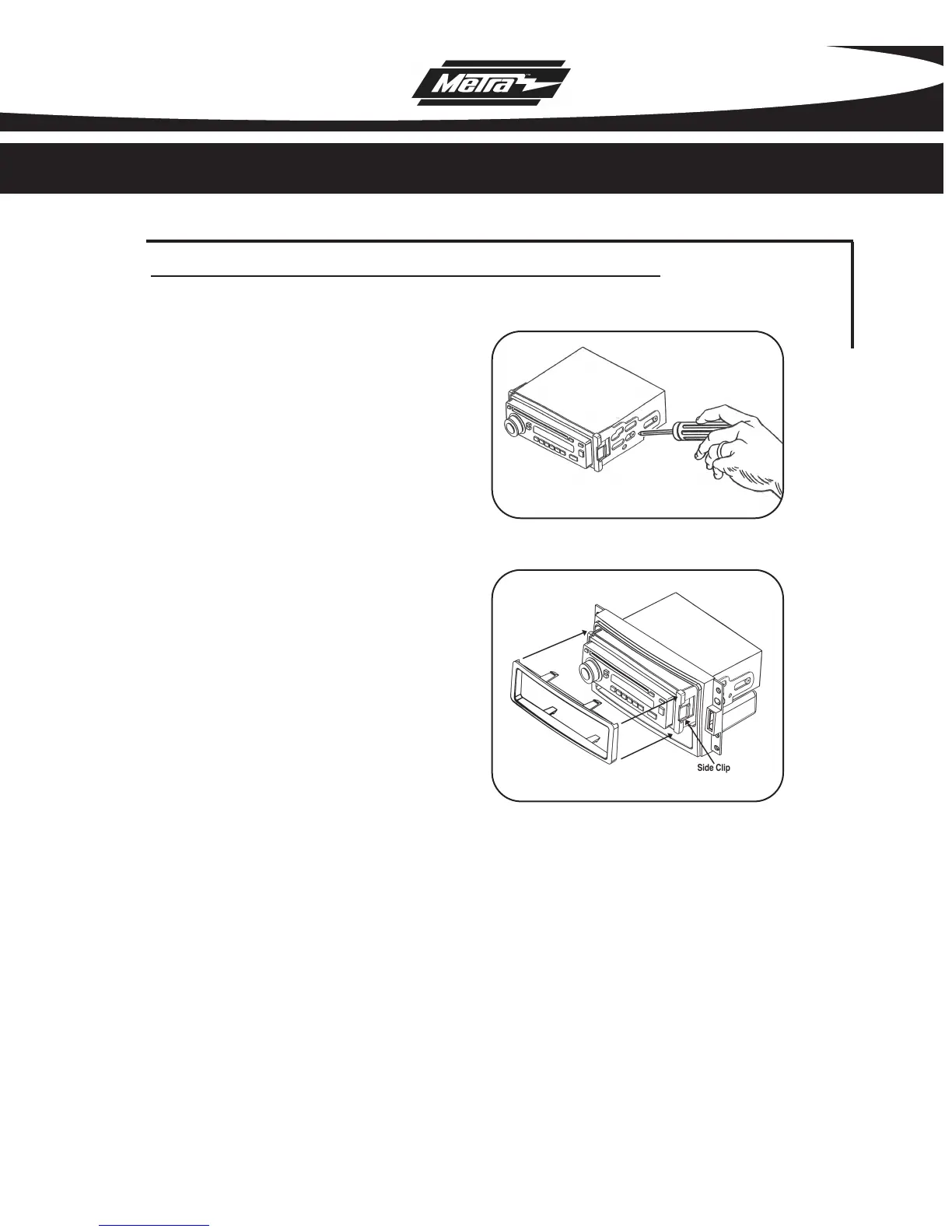 Metra

Side Clip