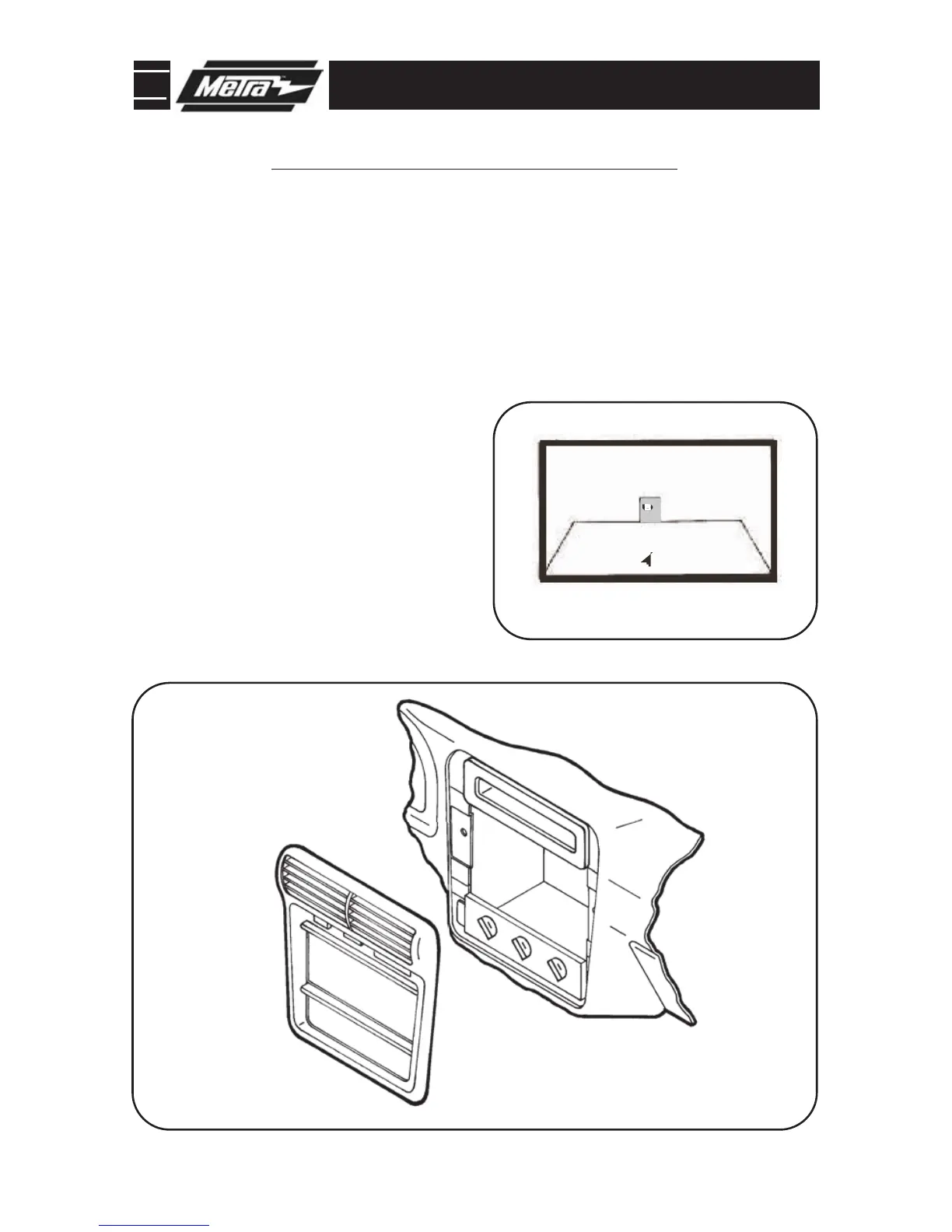 Metra