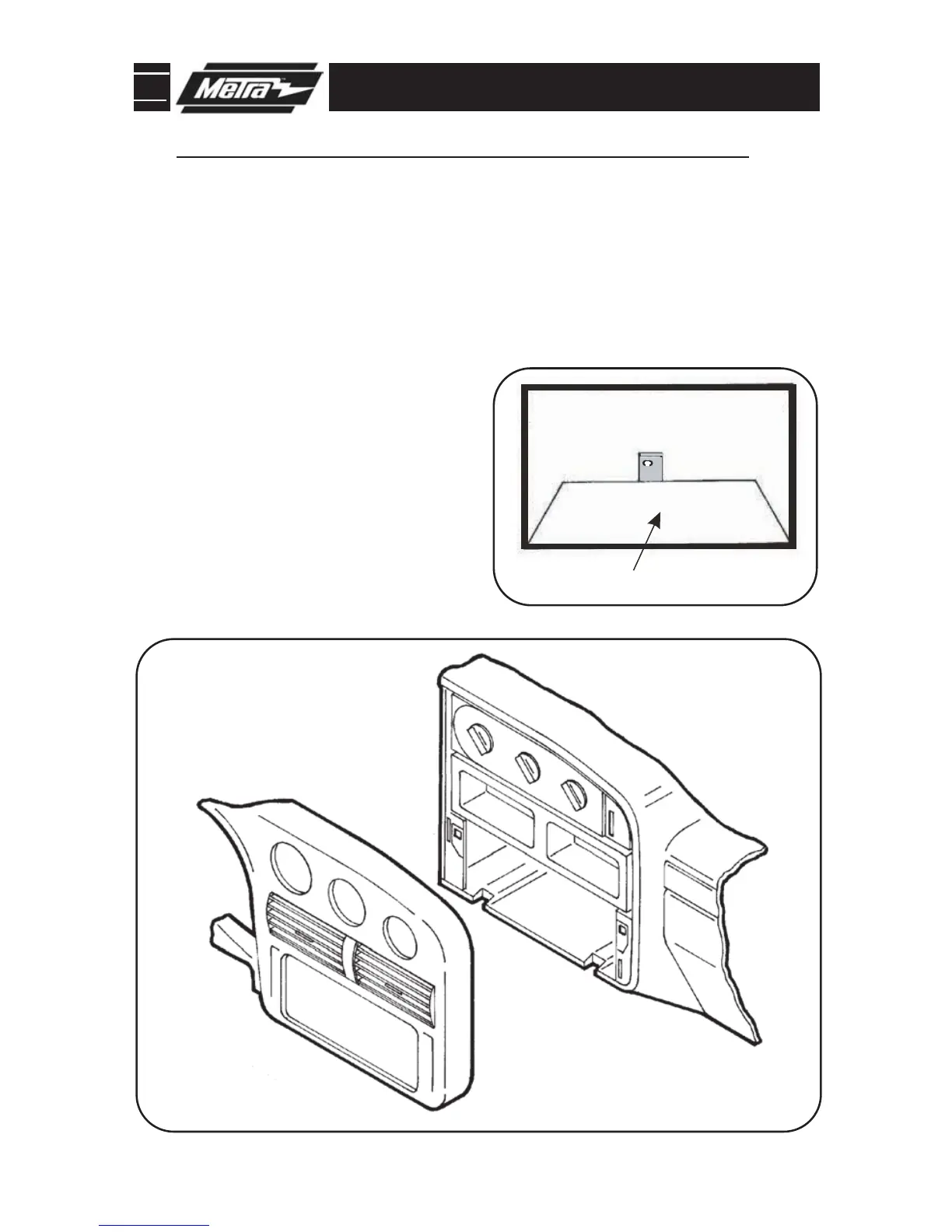 Metra