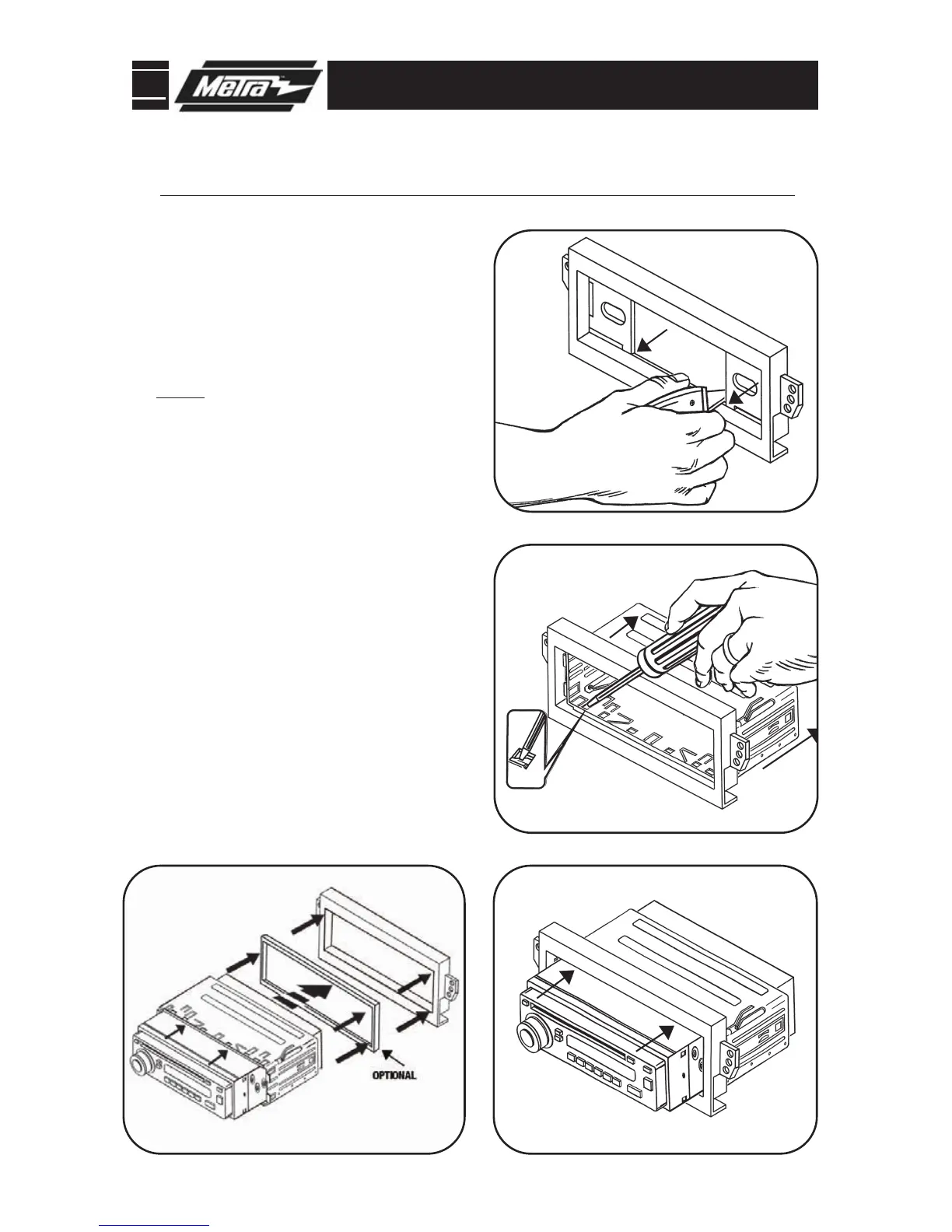 Metra

OPTIONAL