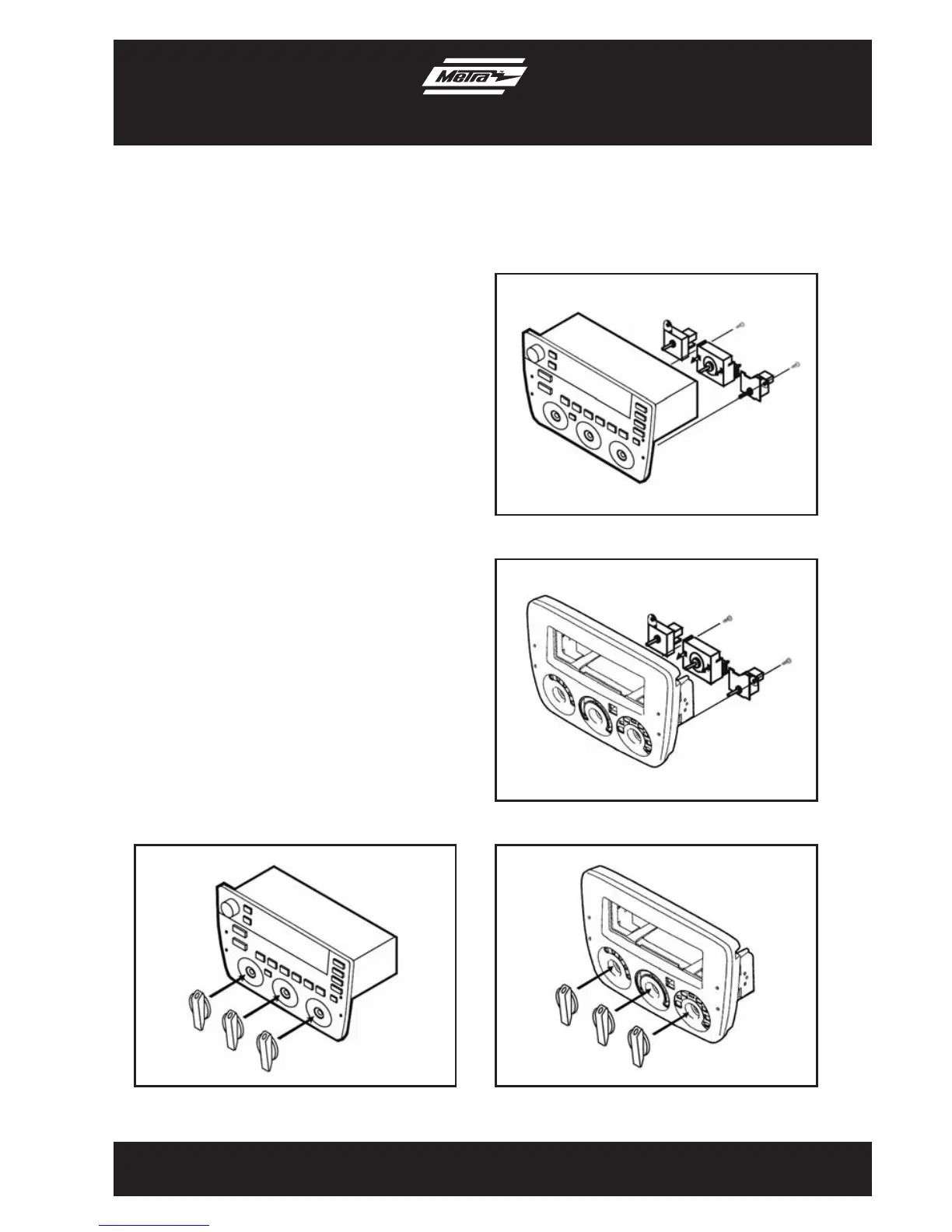 Metra