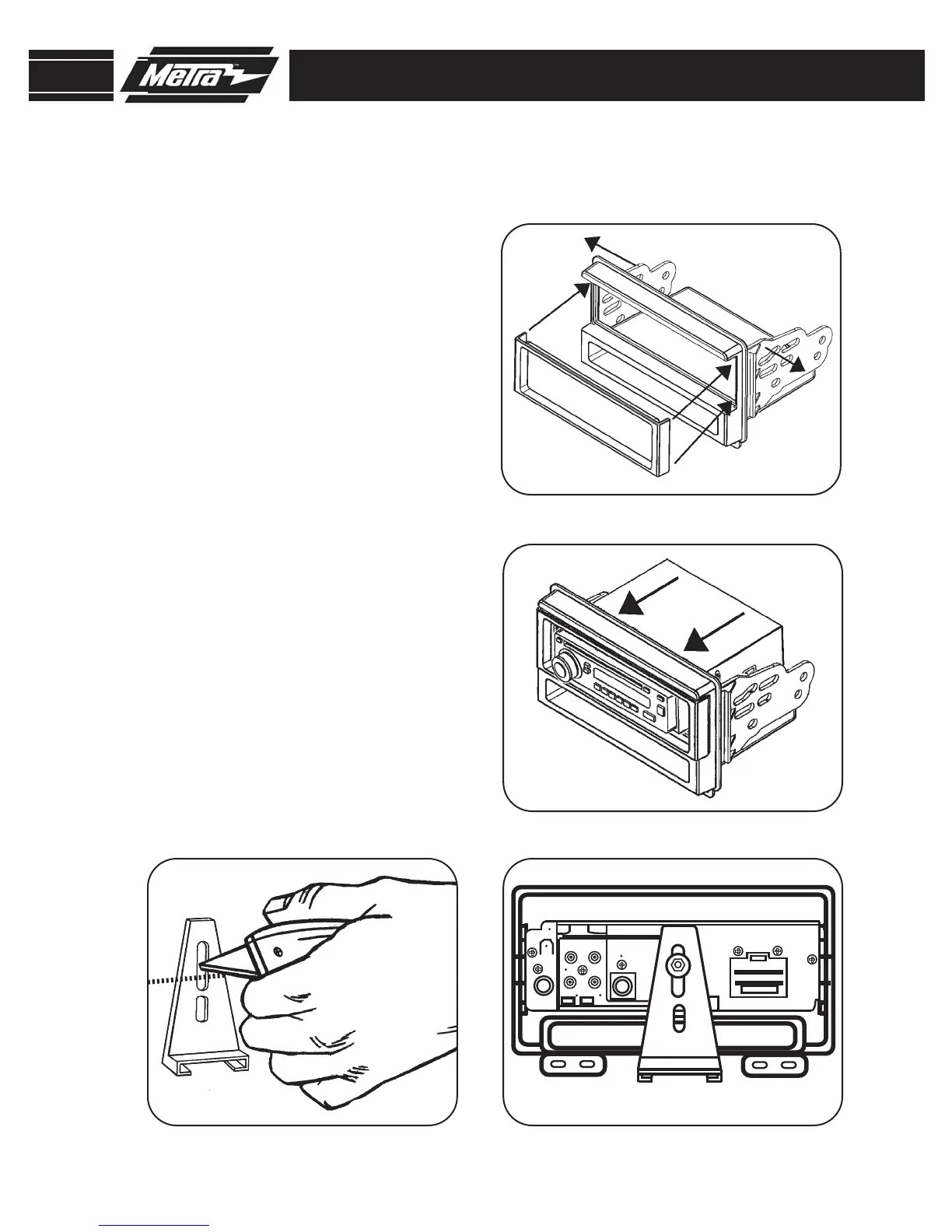 Metra™