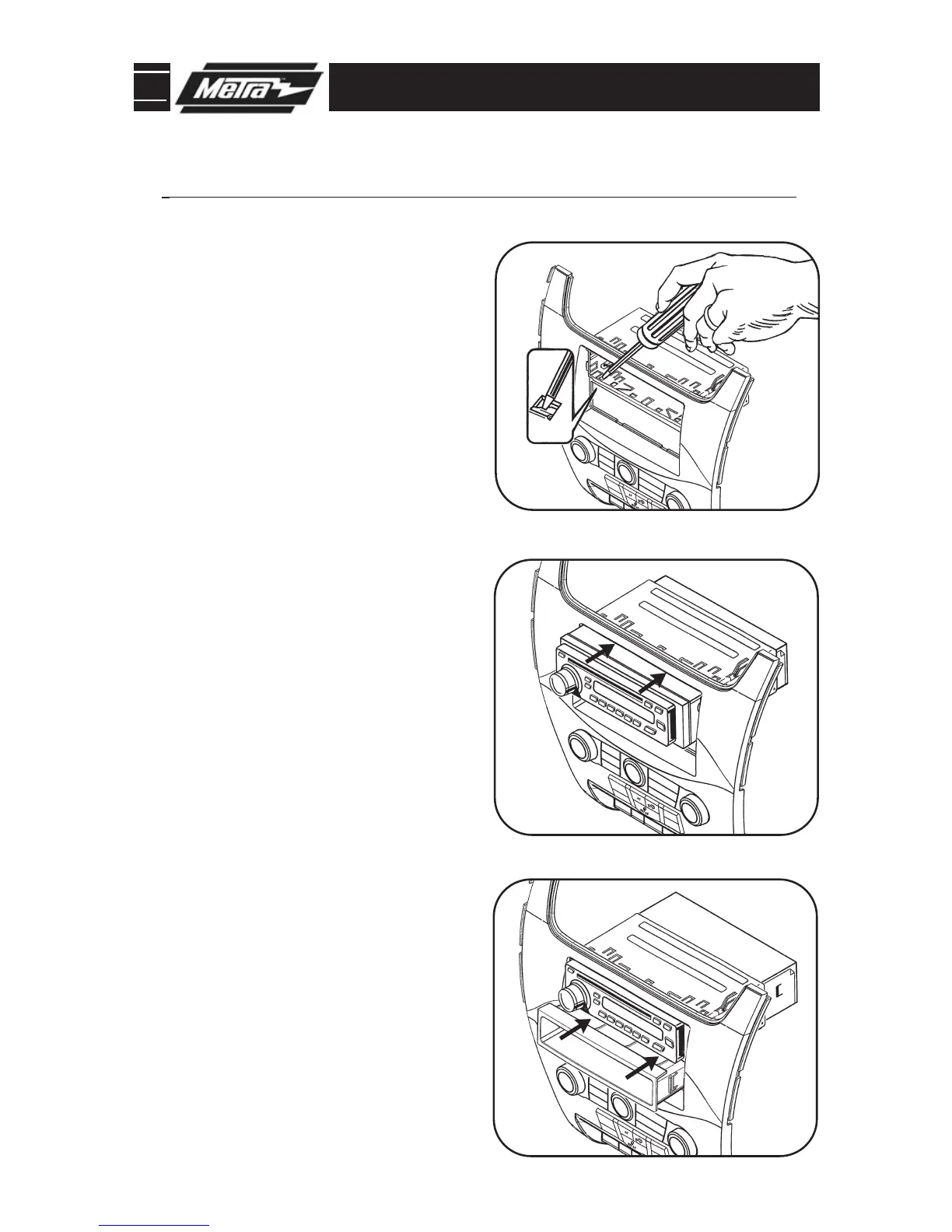 Metra