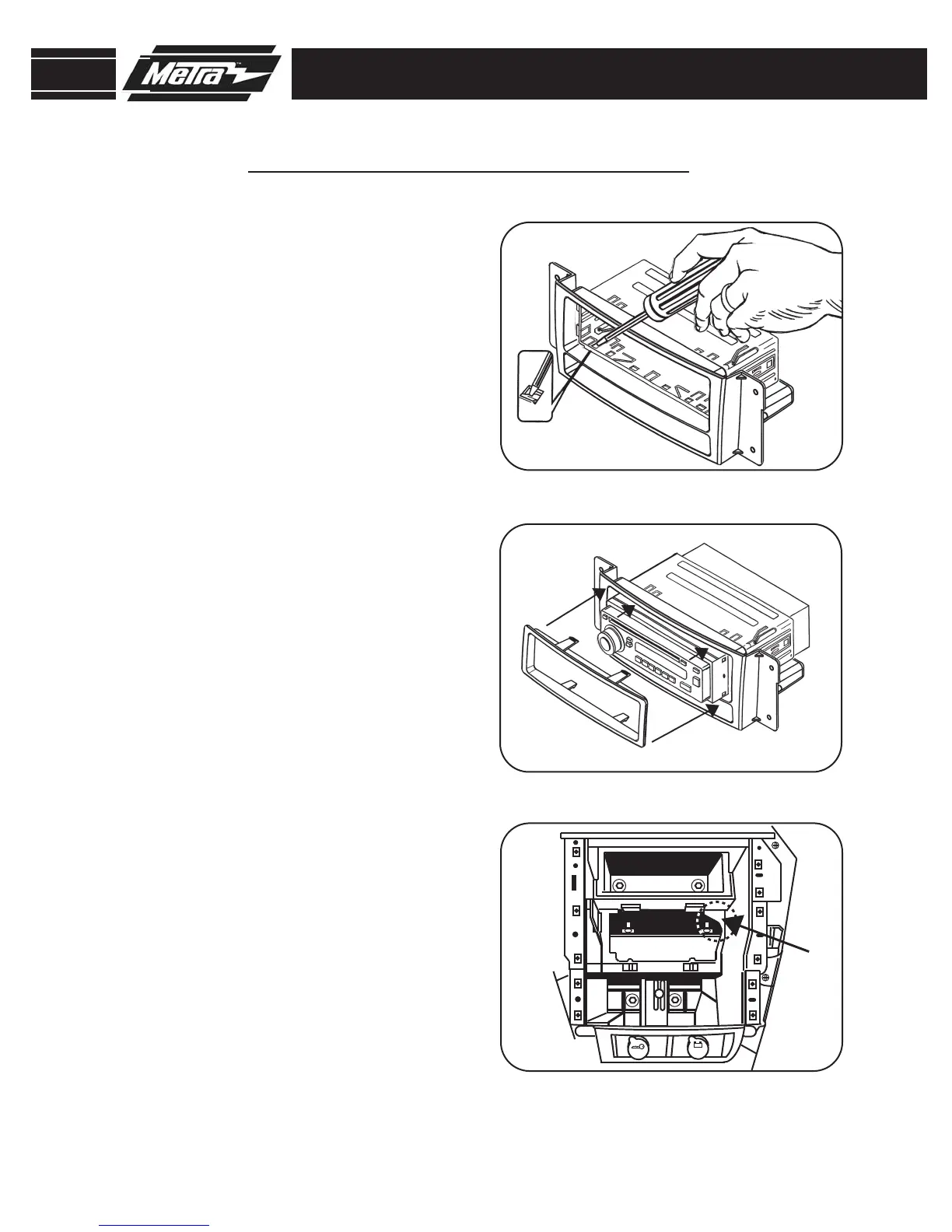 Metra™