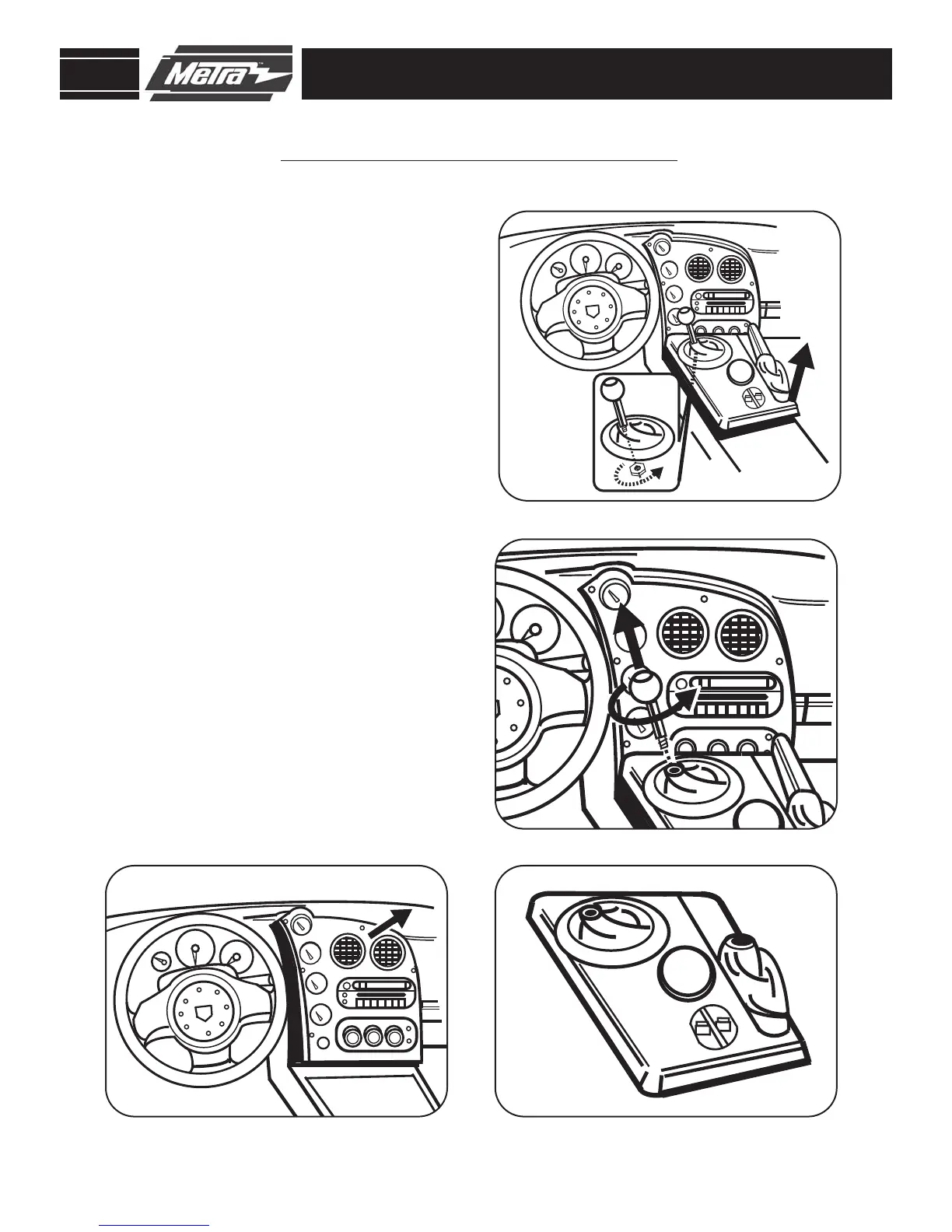 Metra