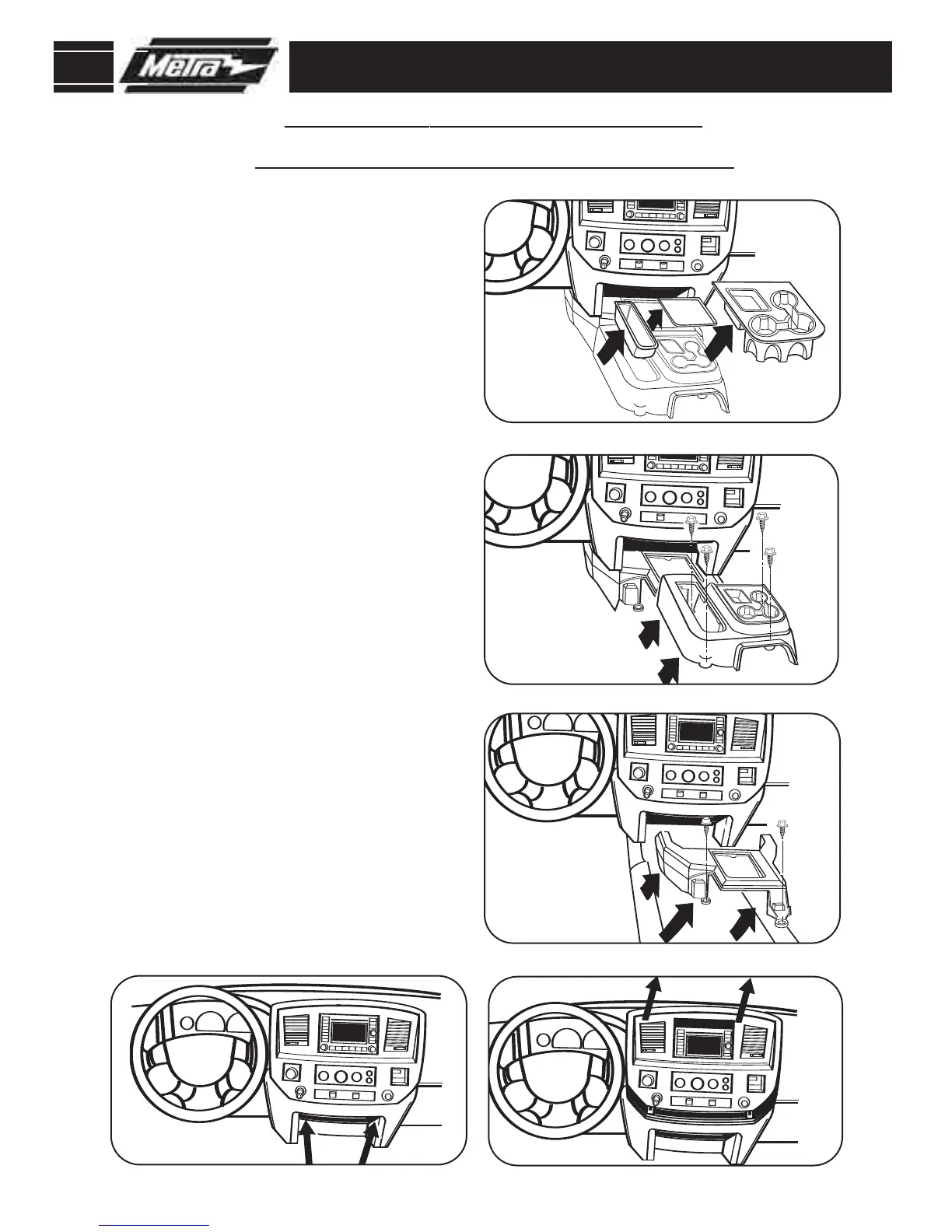 Metra