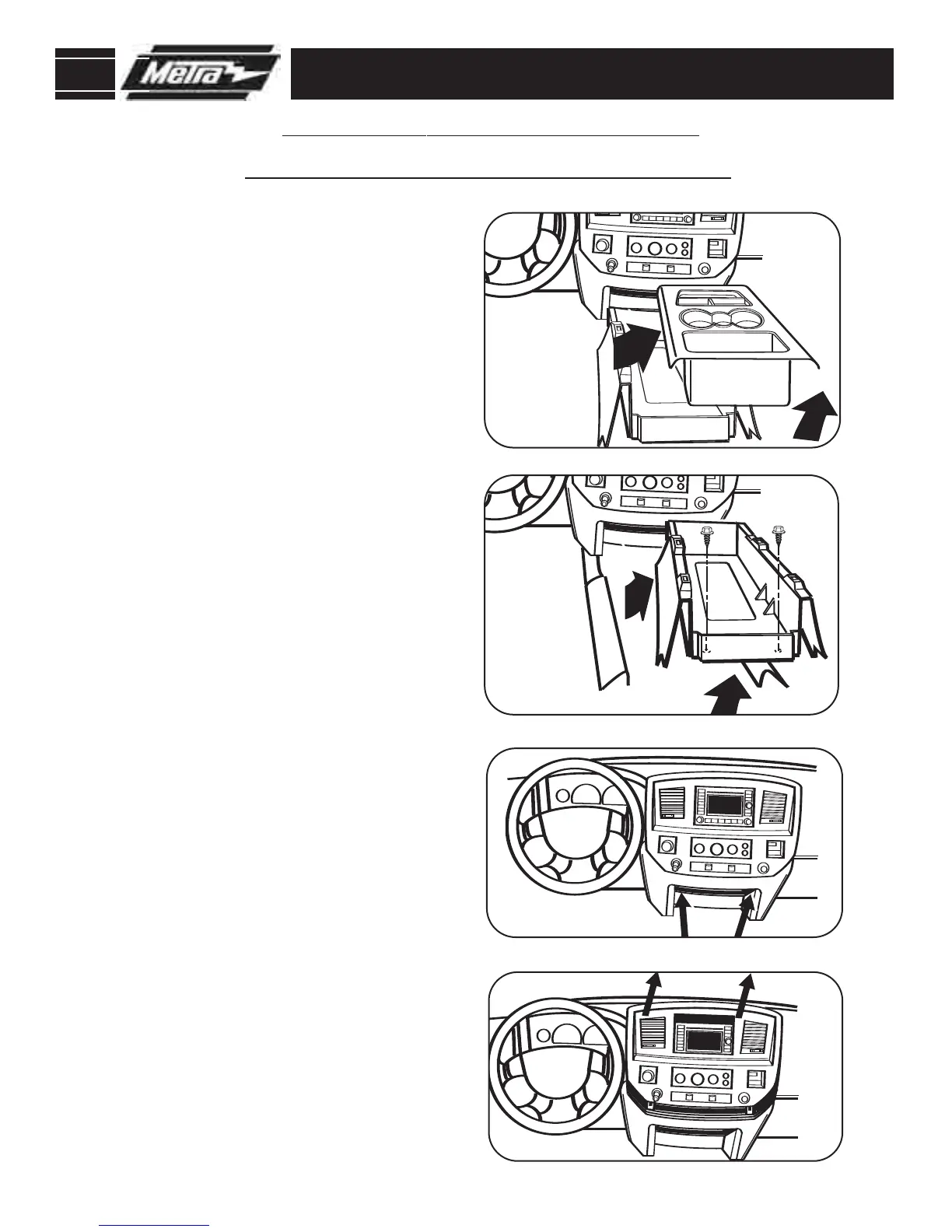 Metra