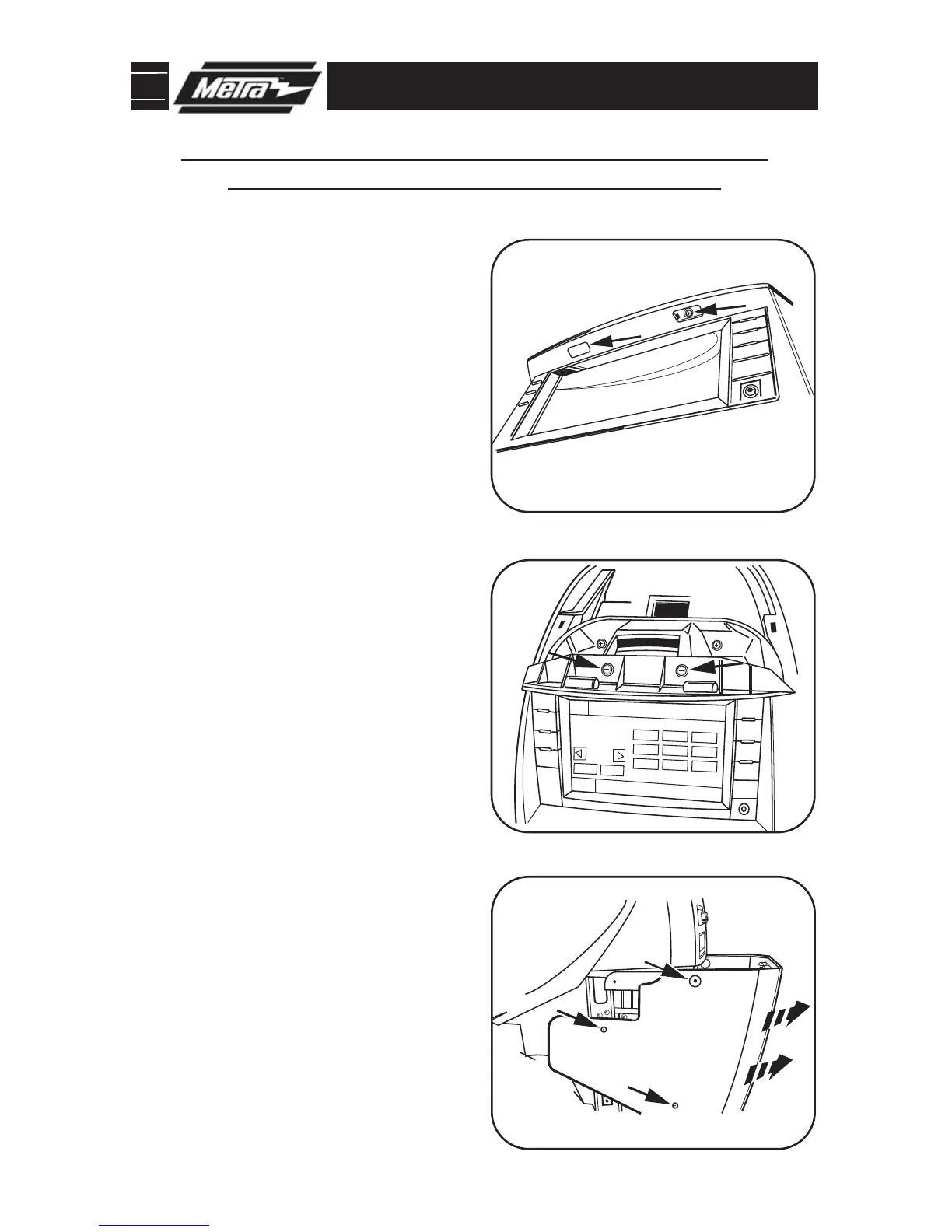 Metra