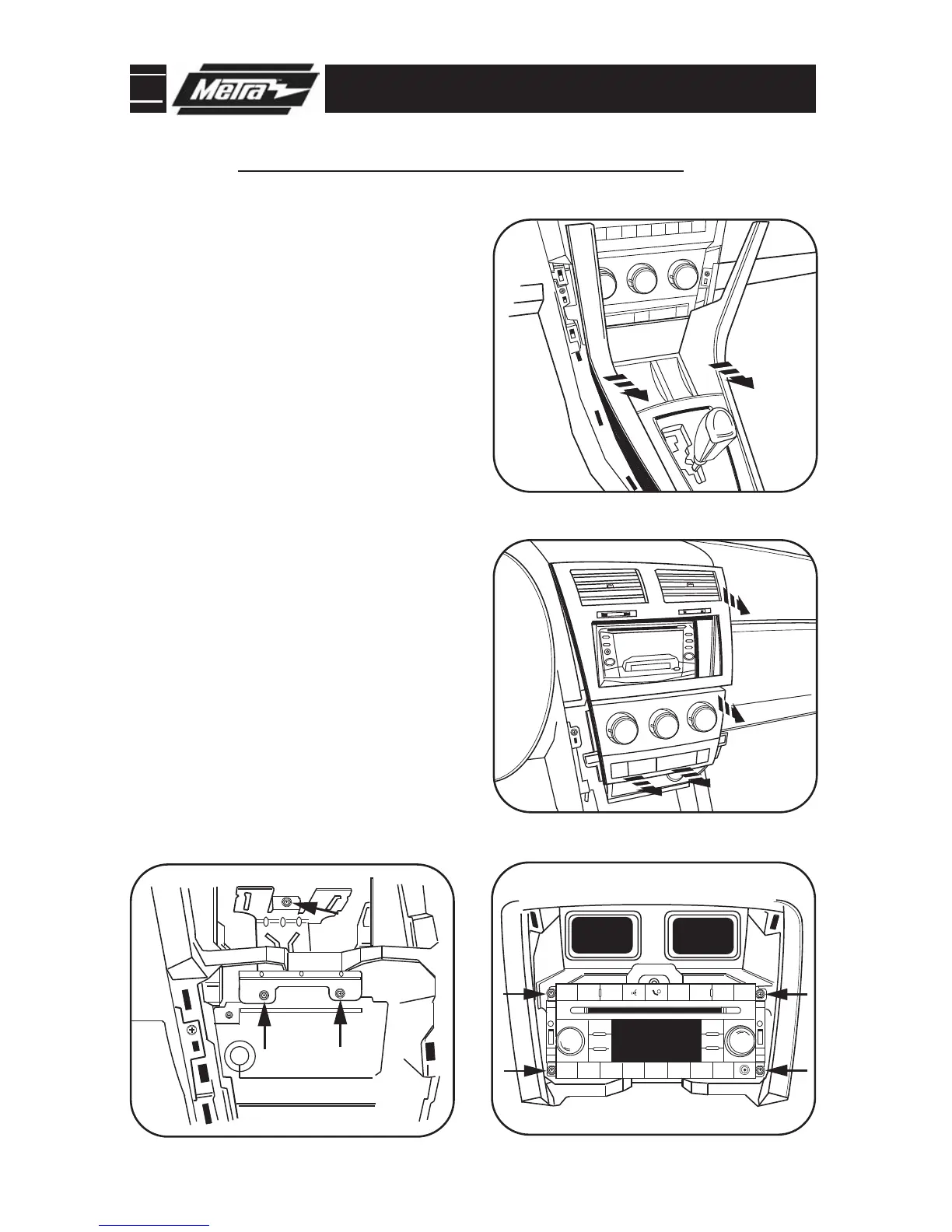 Metra