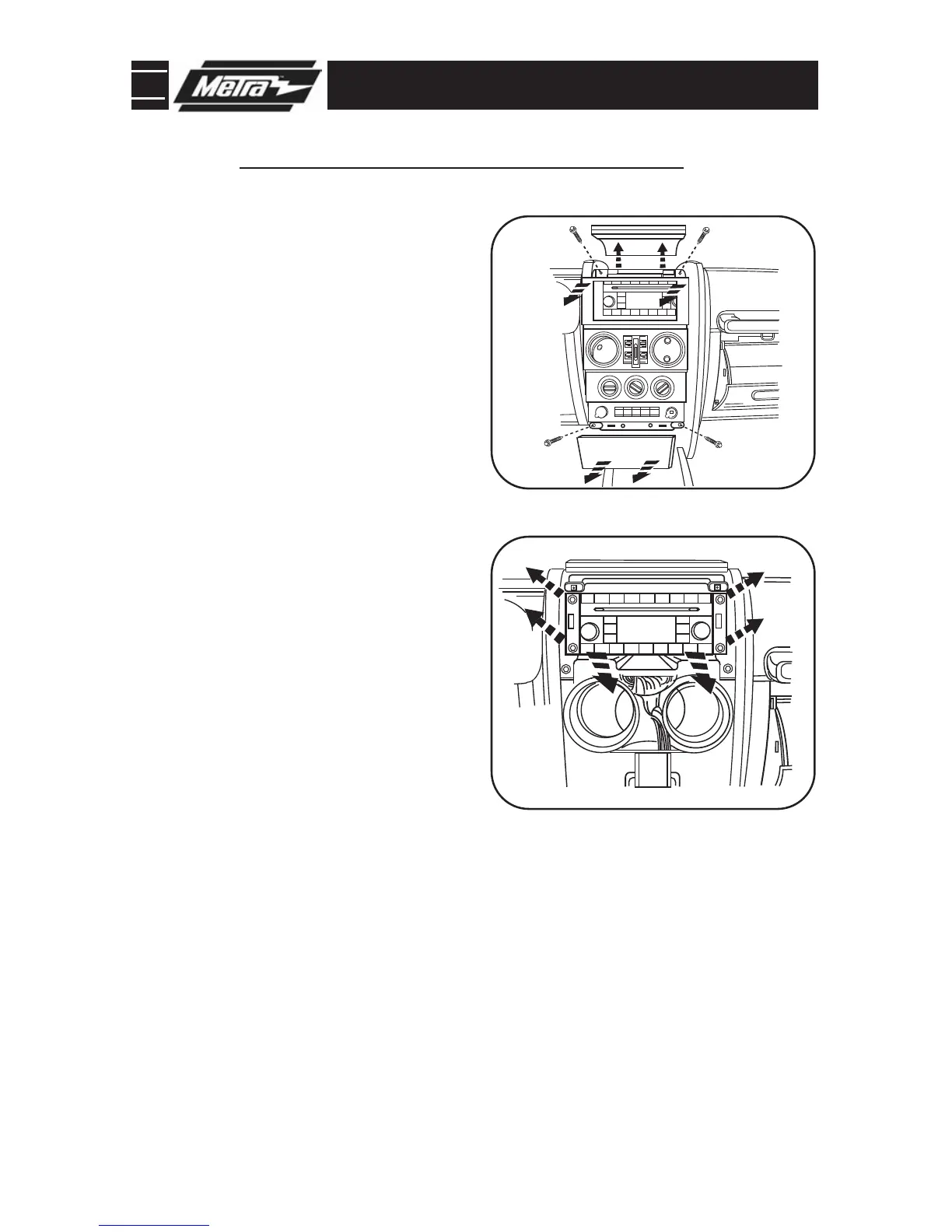 Metra