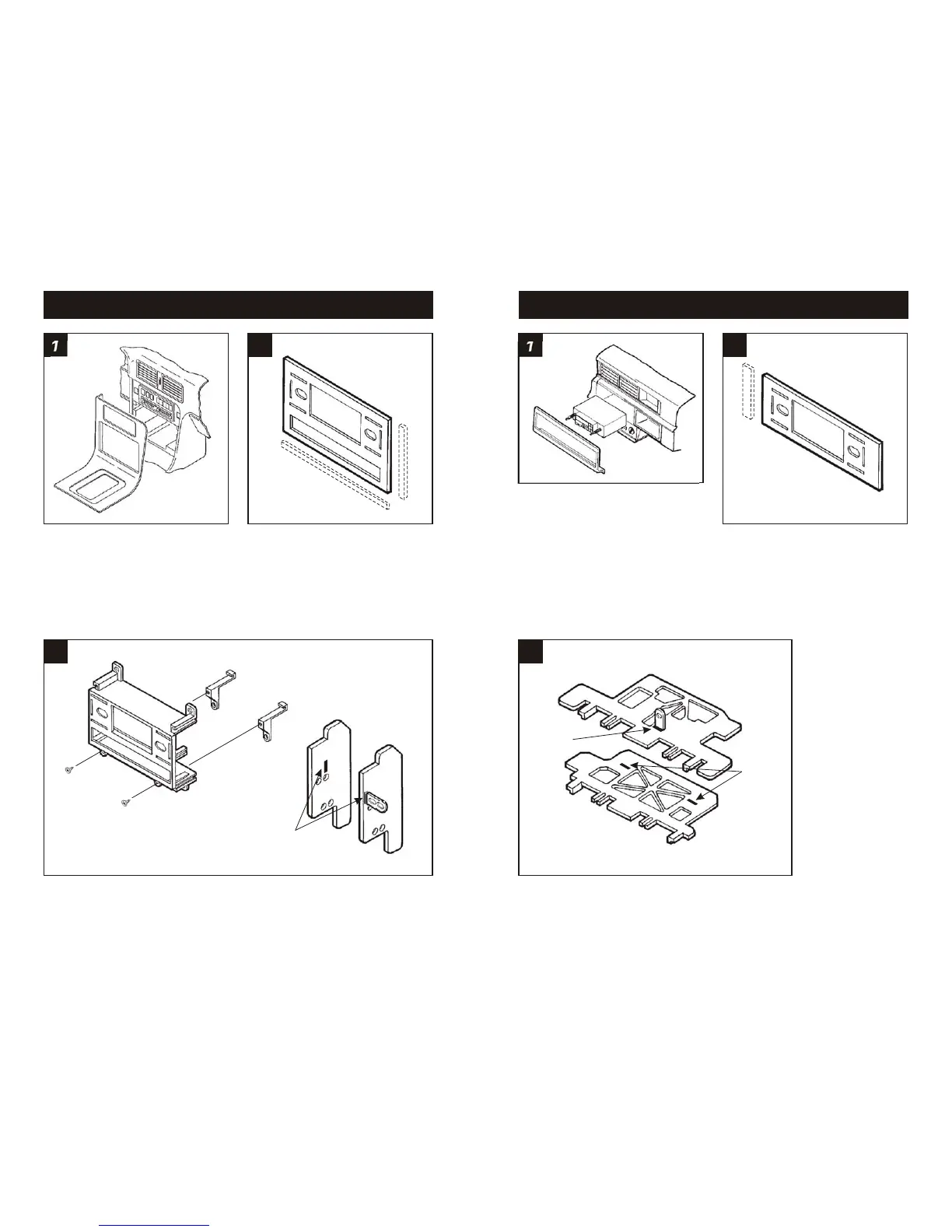 1

1