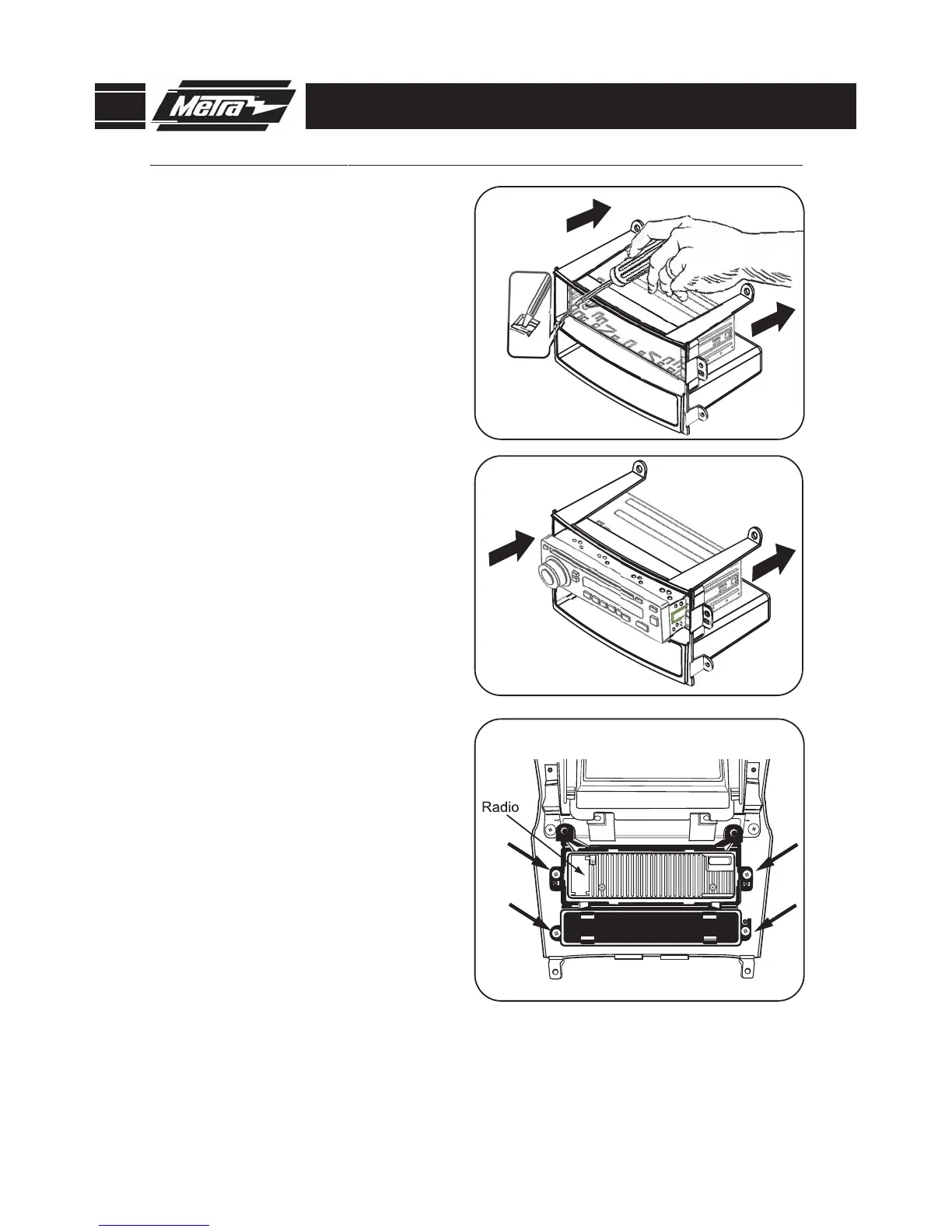 Metra

Radio