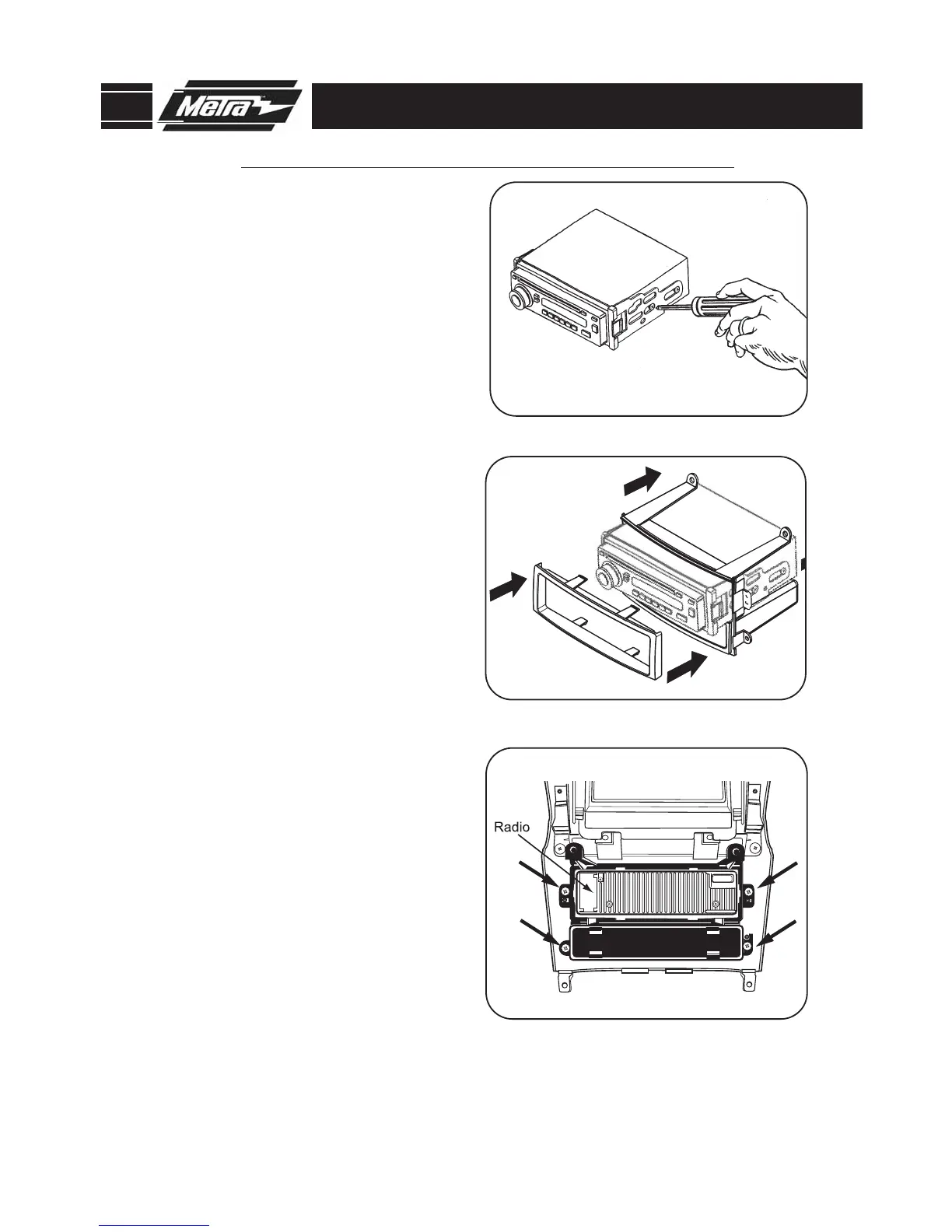 Metra

Radio