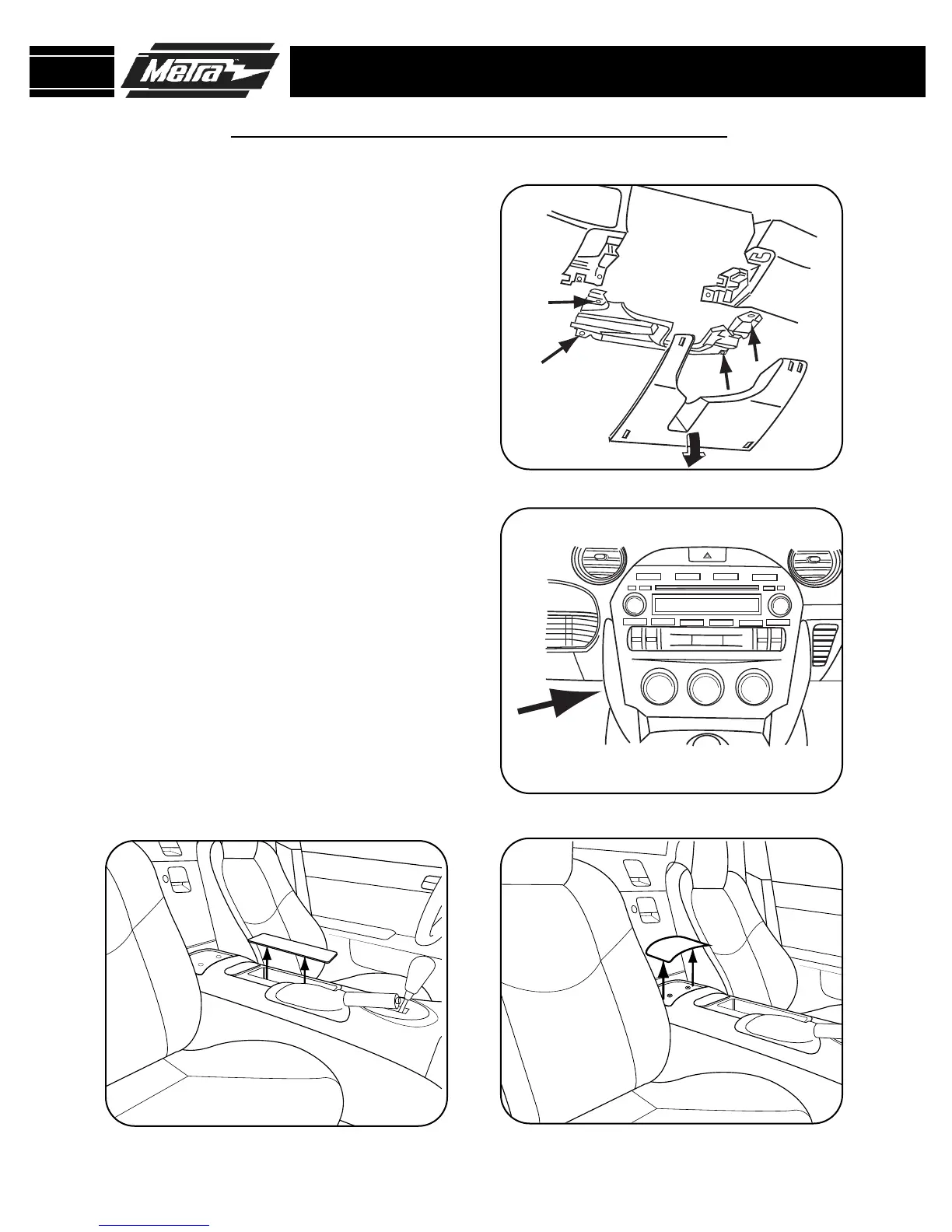 Metra