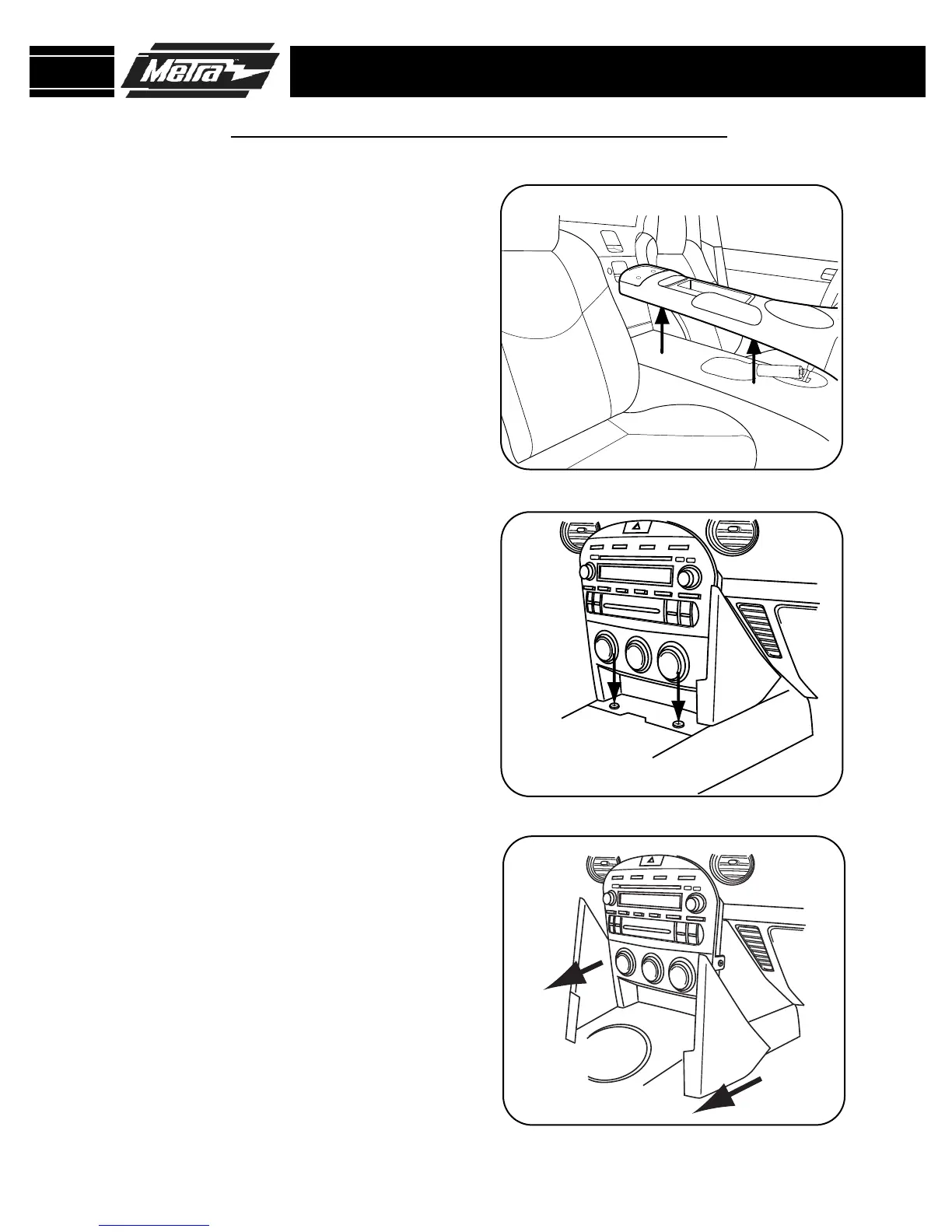 Metra