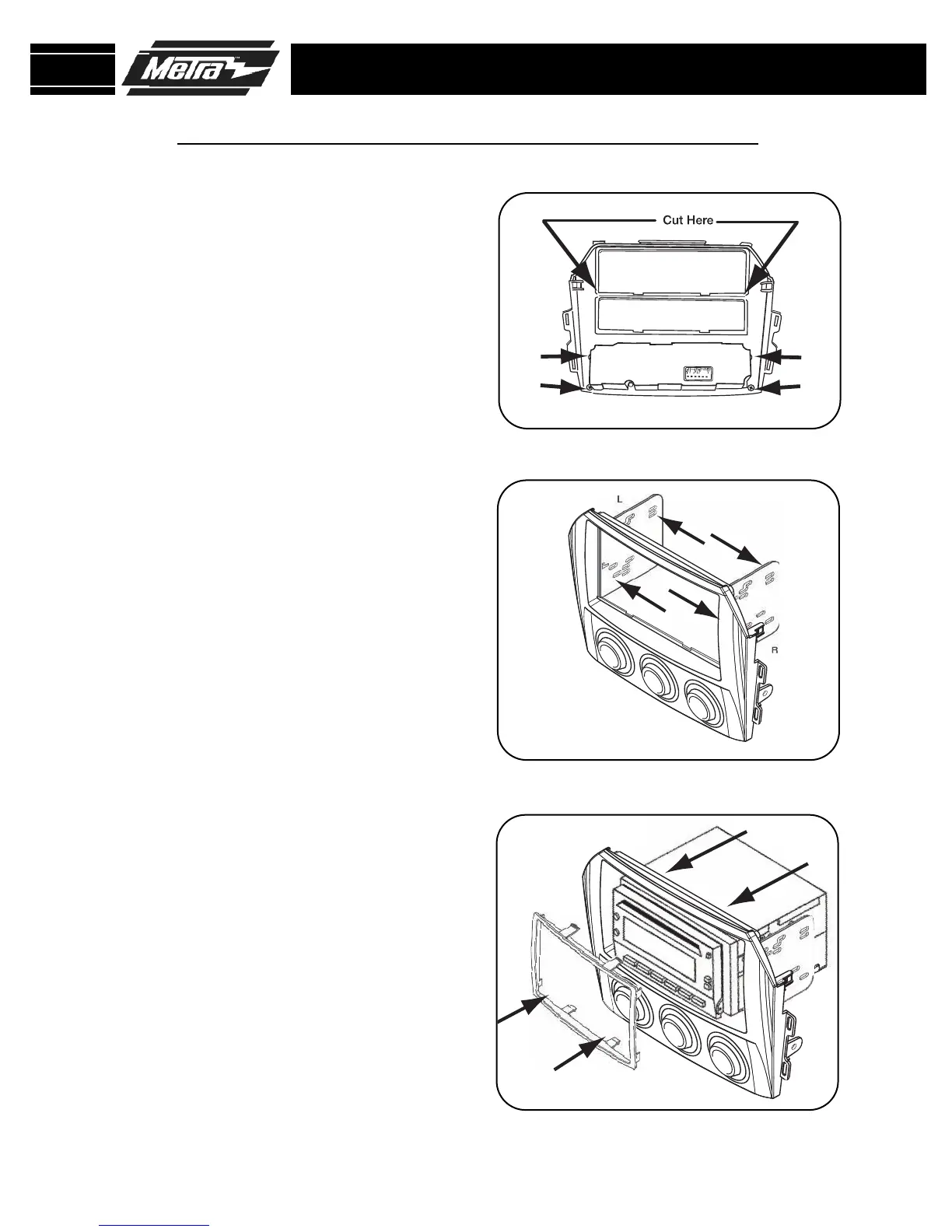 Metra

Cut Here

L

R