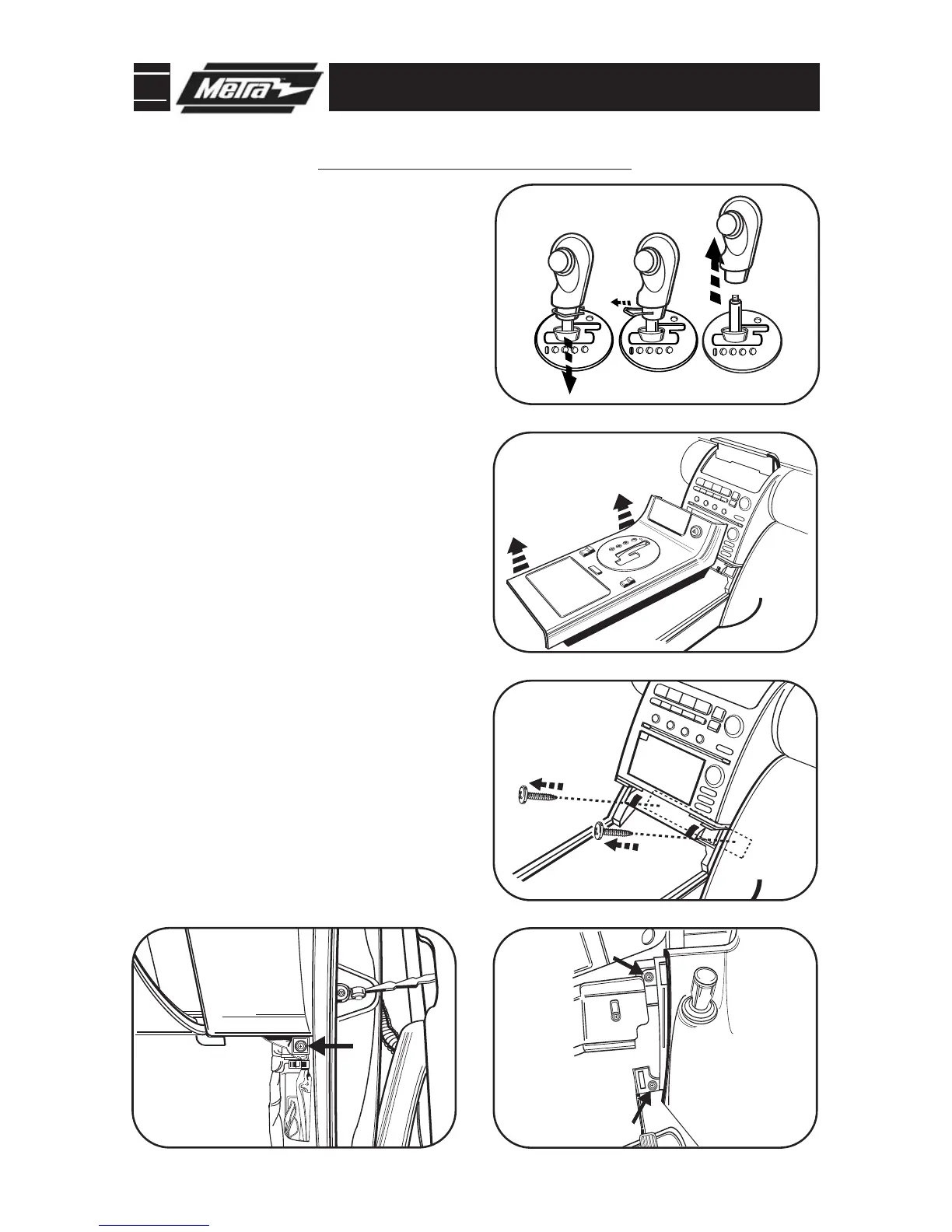 Metra