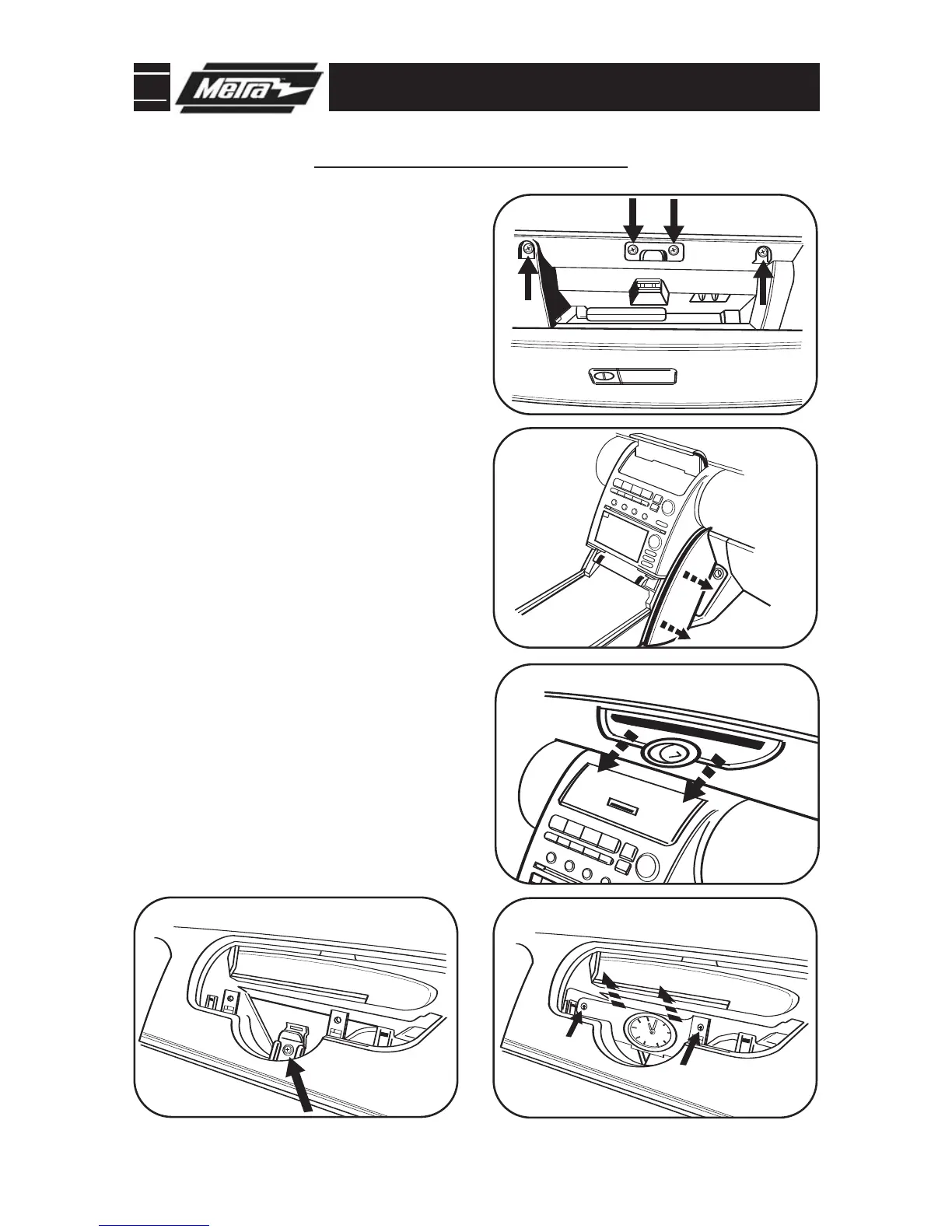 Metra