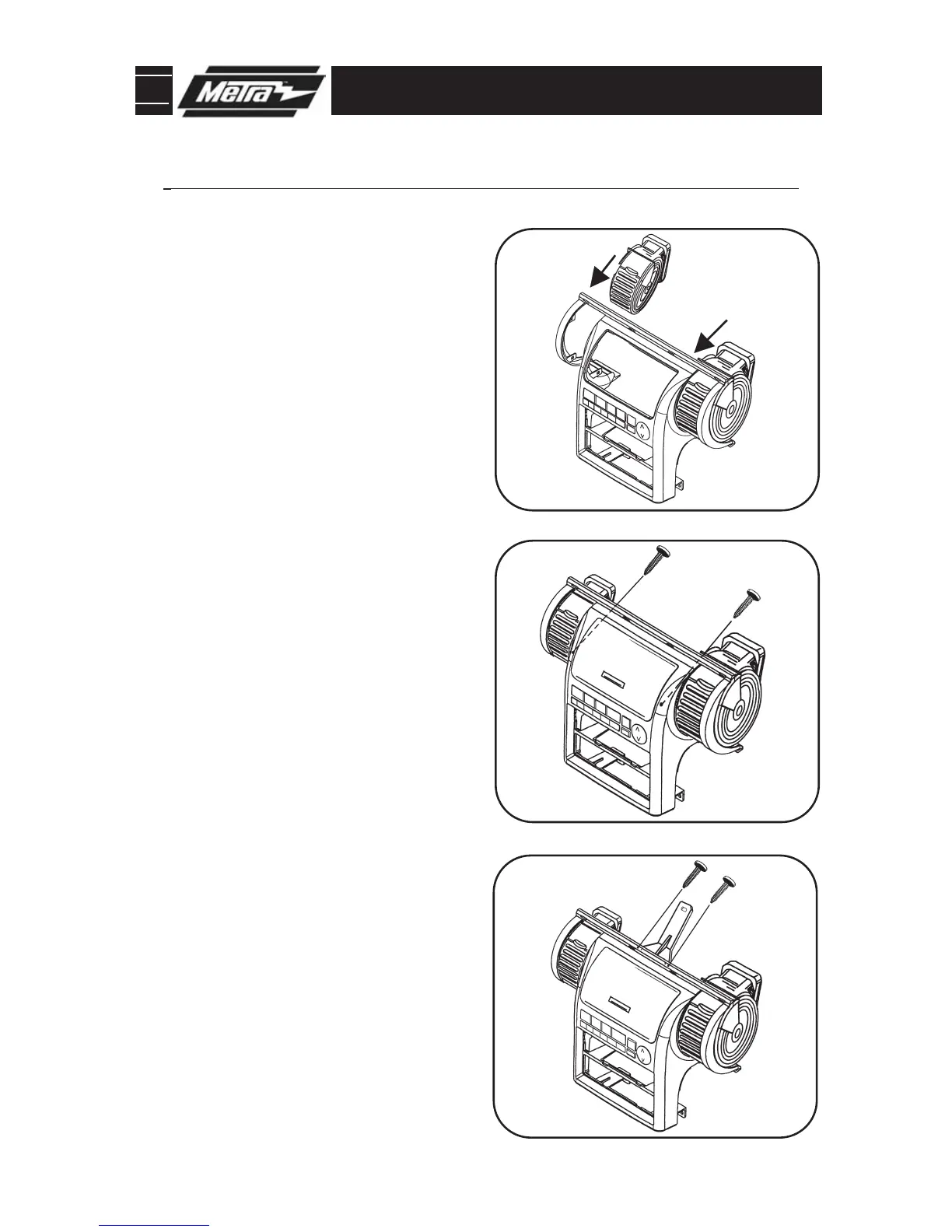 Metra