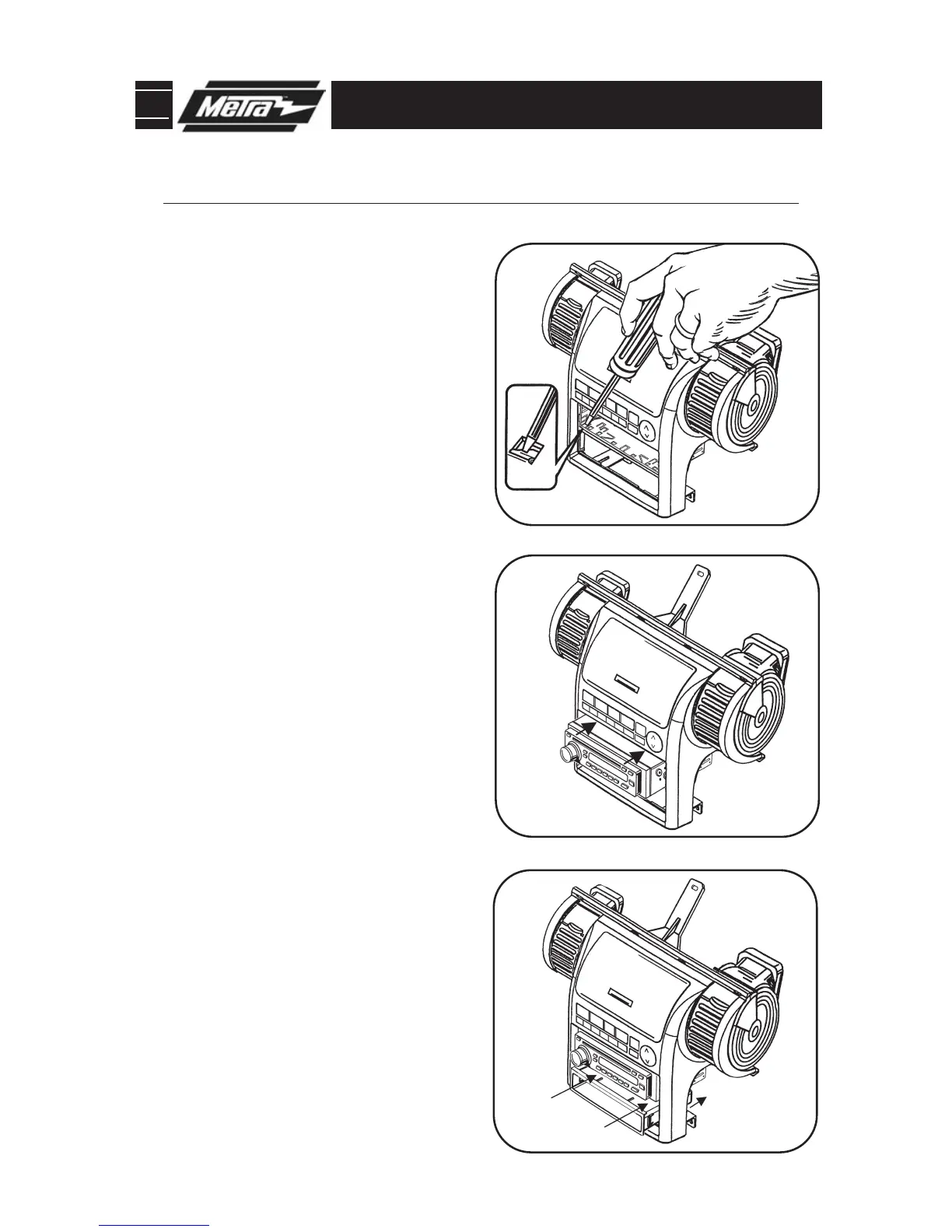 Metra