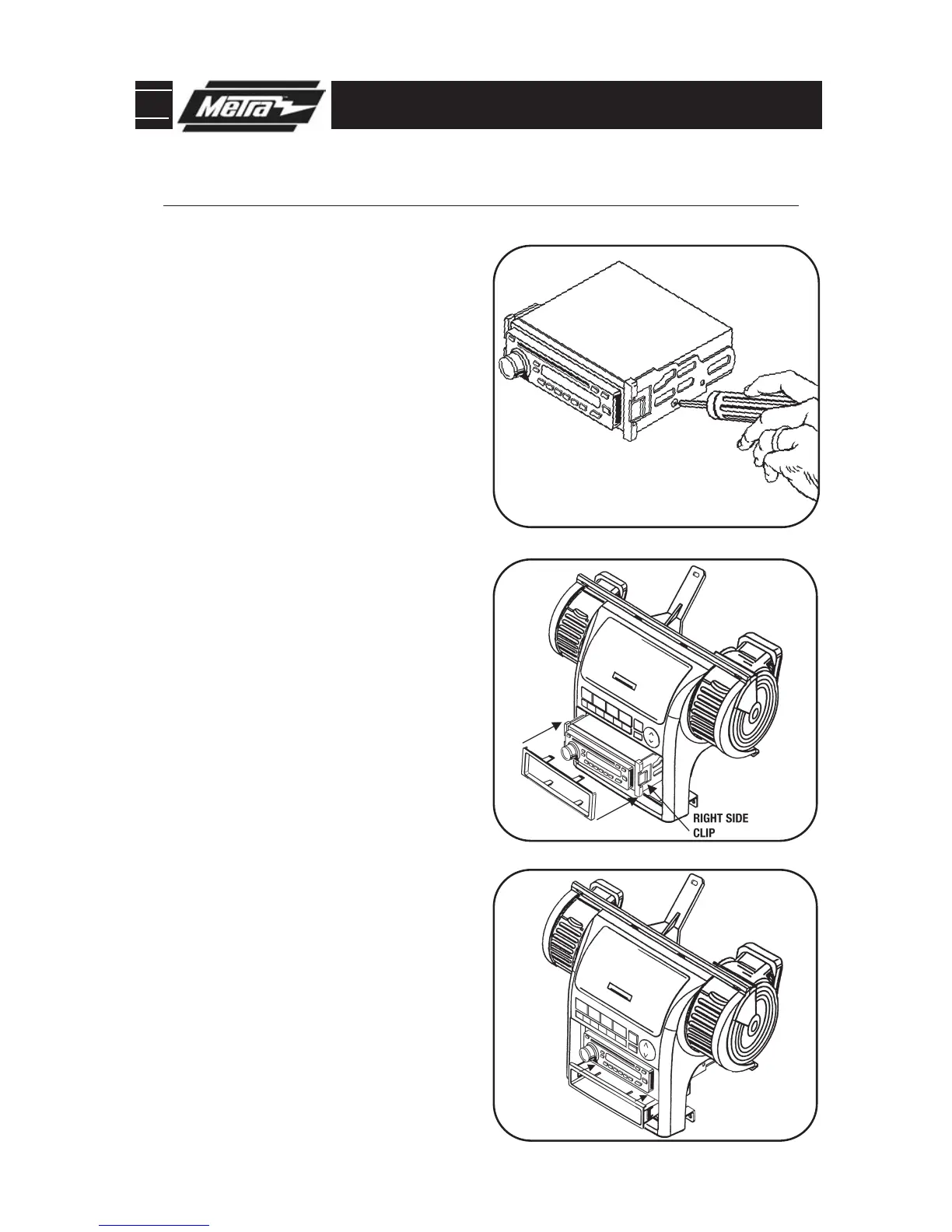 Metra

RIGHT SIDE CLIP