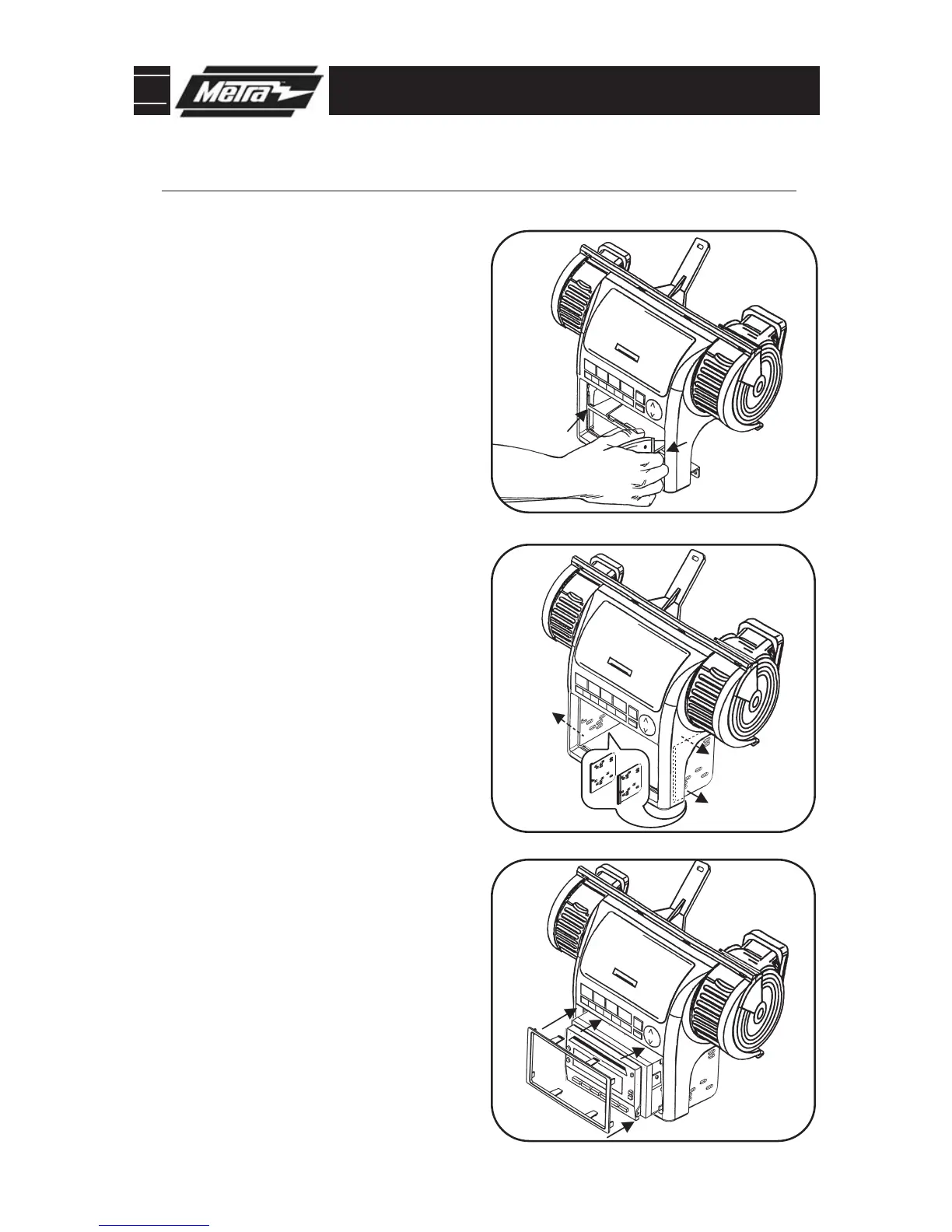 Metra