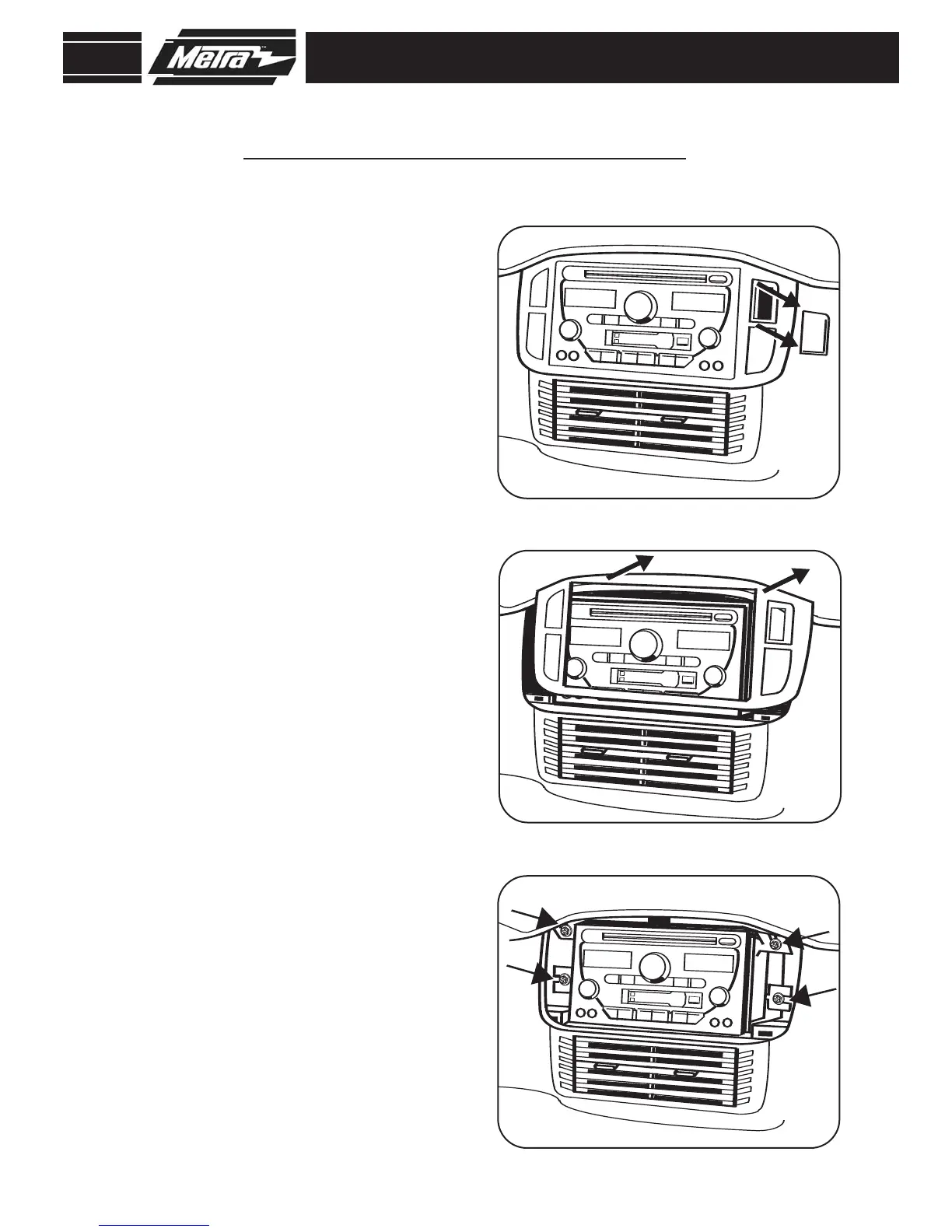 Metra™