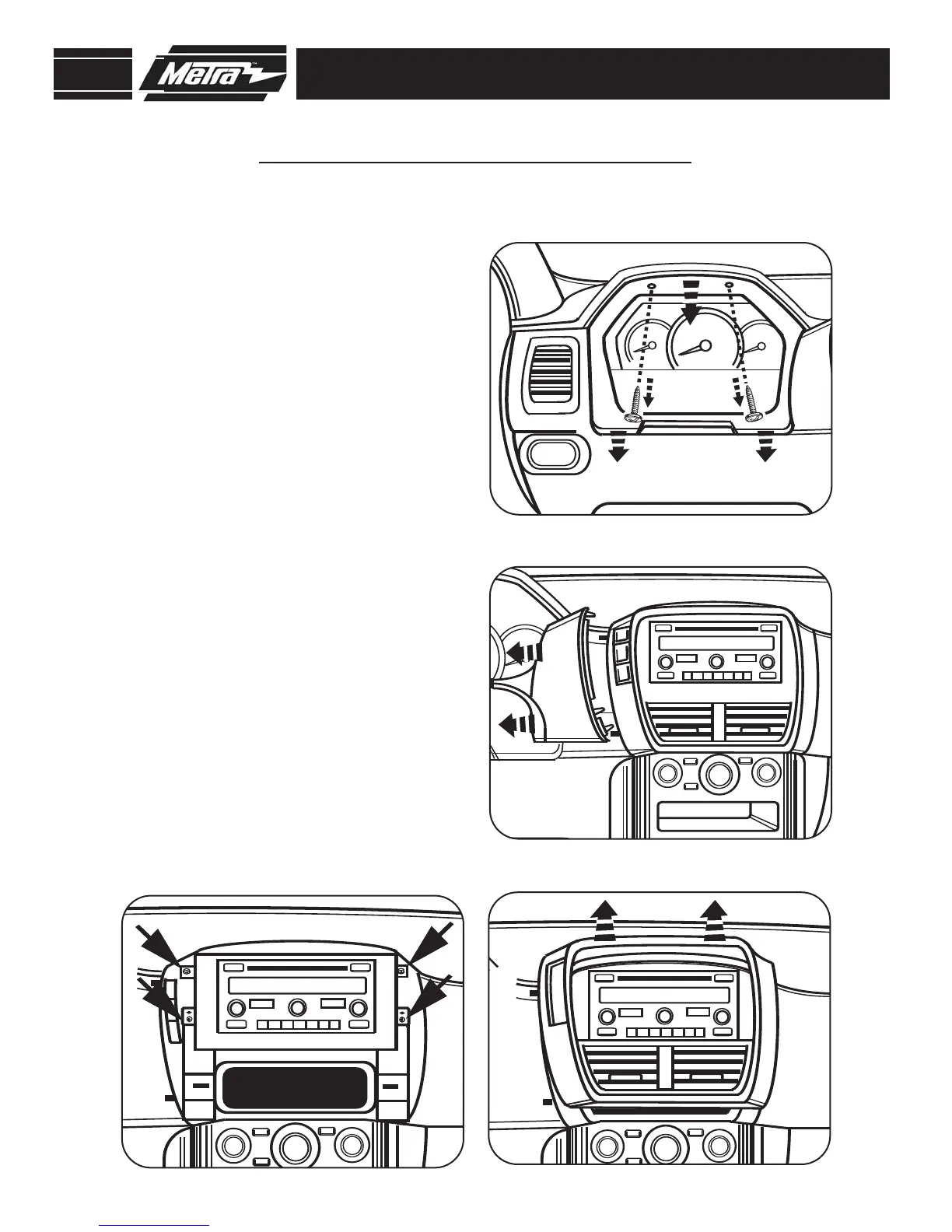 Metra™