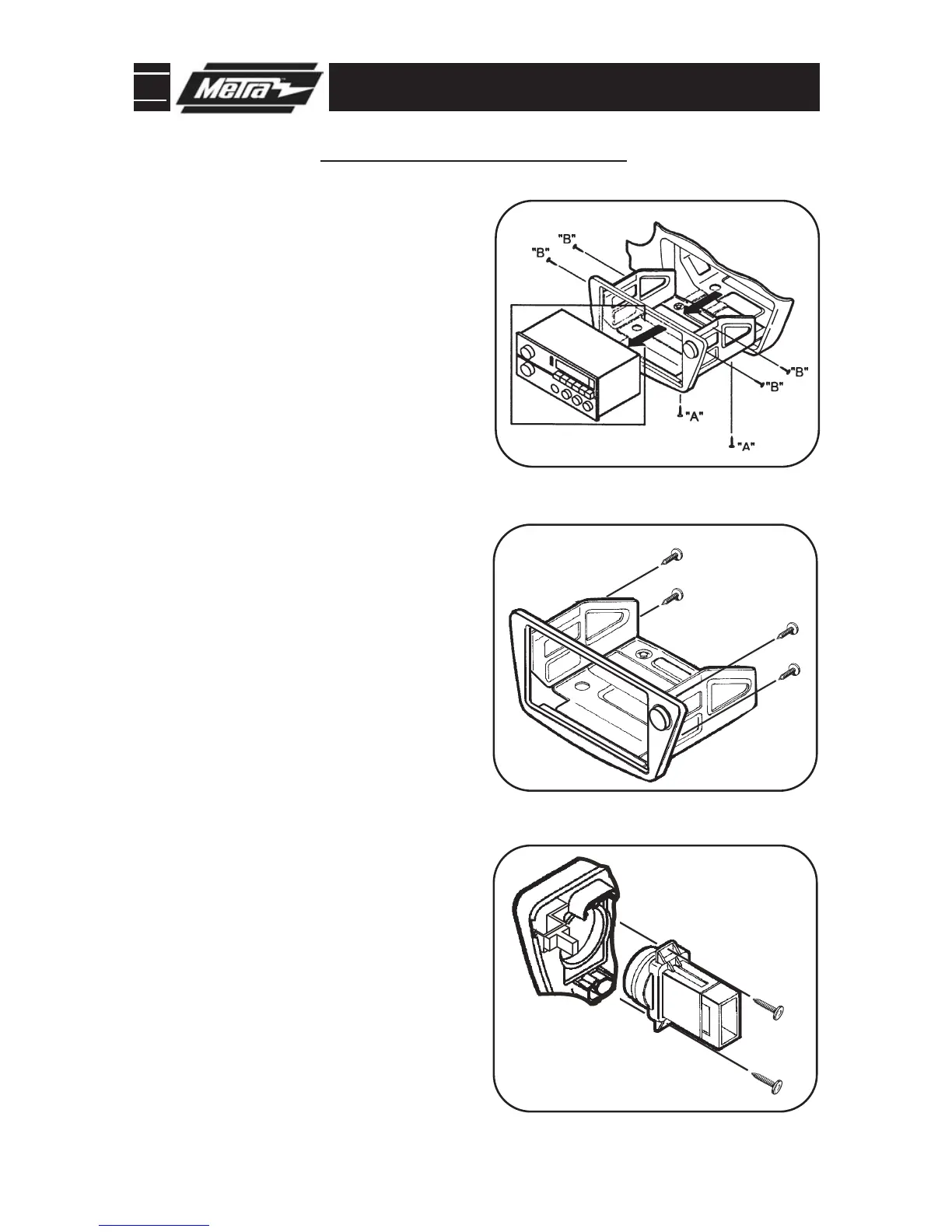 Metra

"B"
"B"
"B"
"B"
"A"
"A"