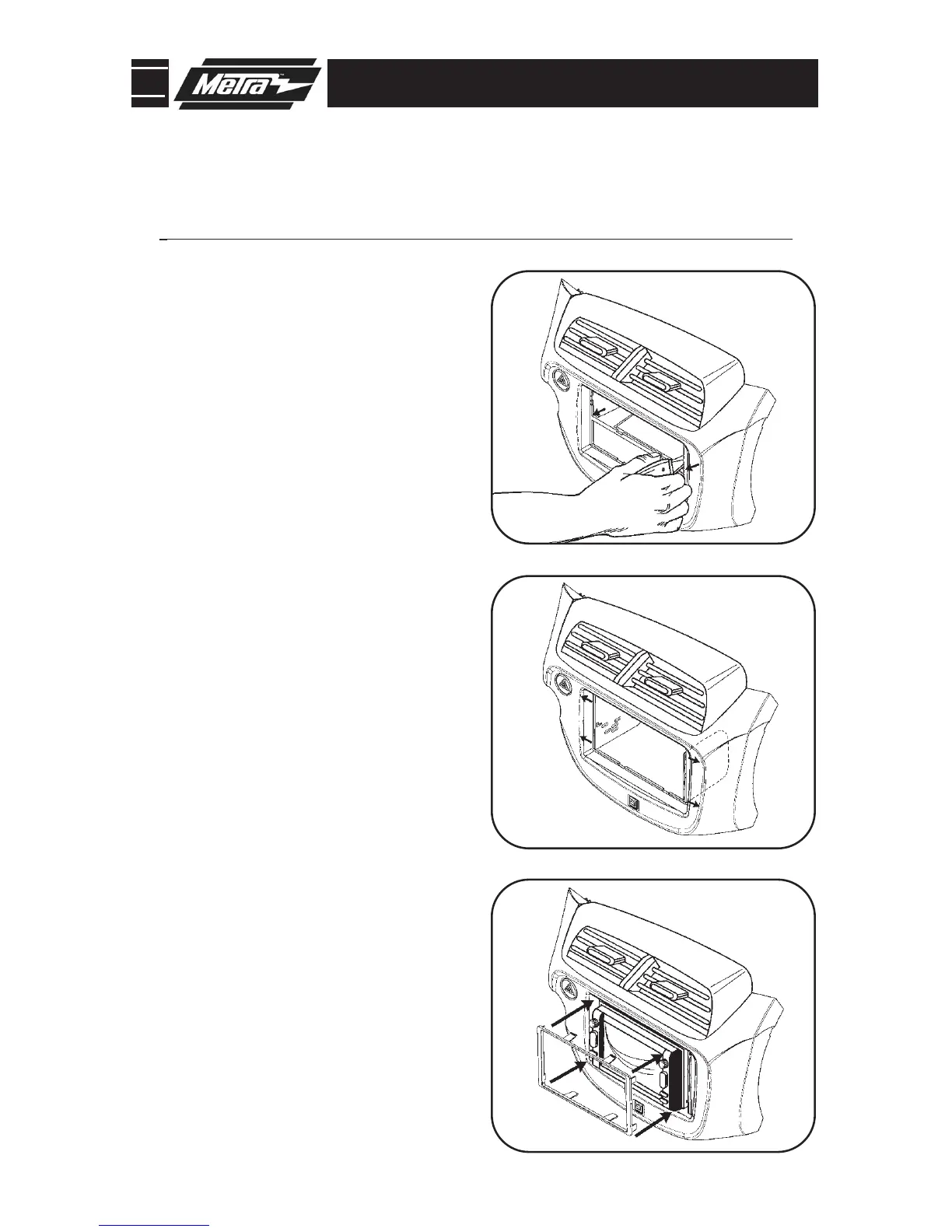 Metra