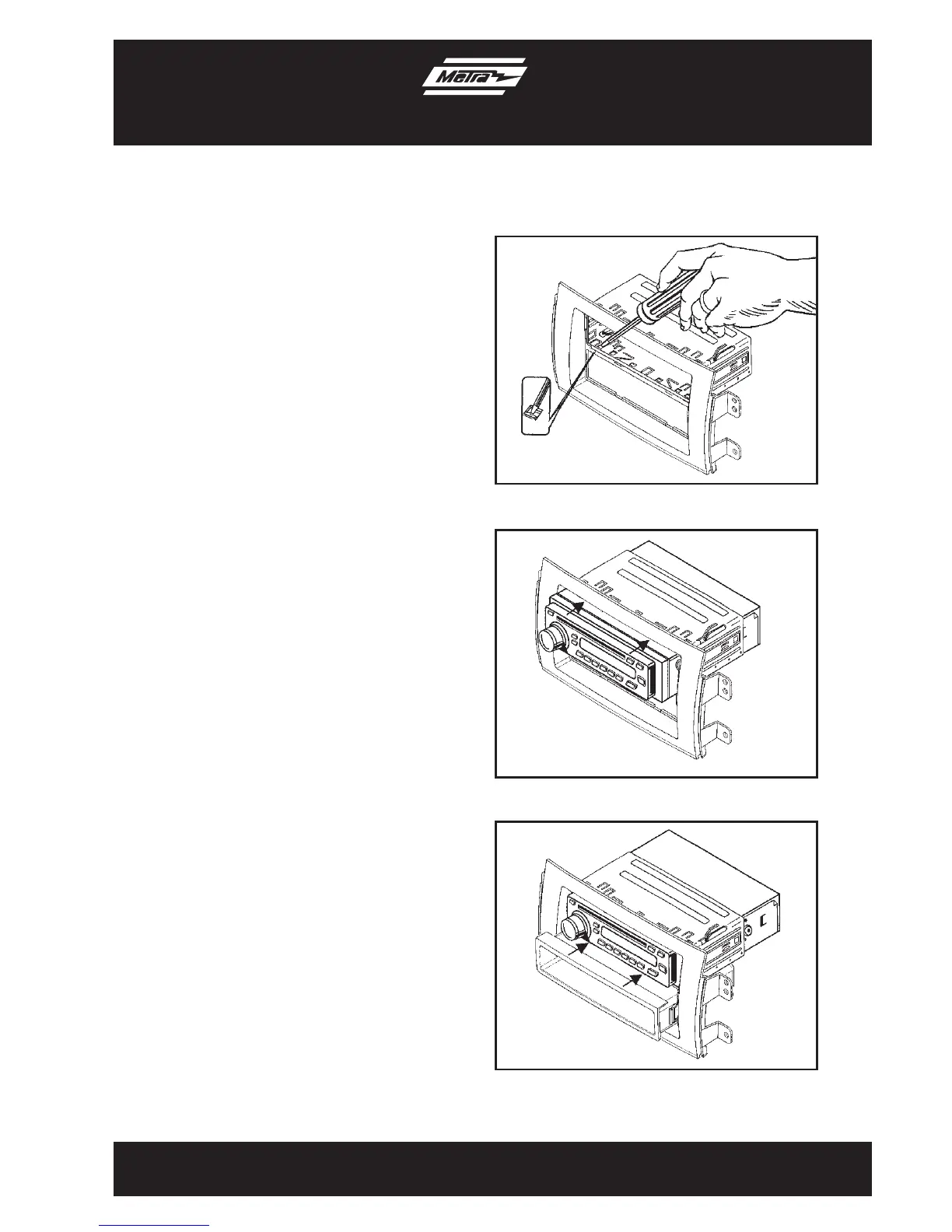 Metra