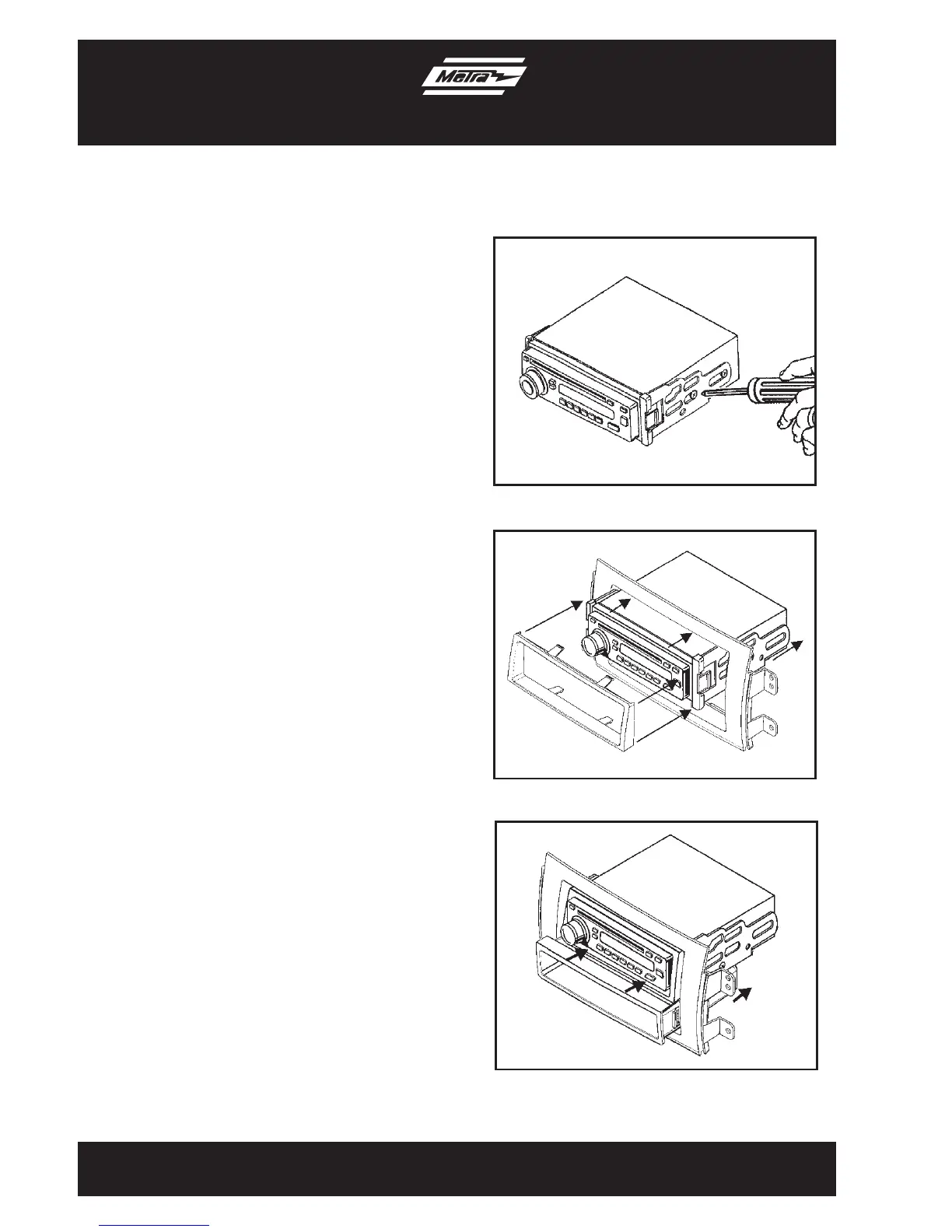 Metra