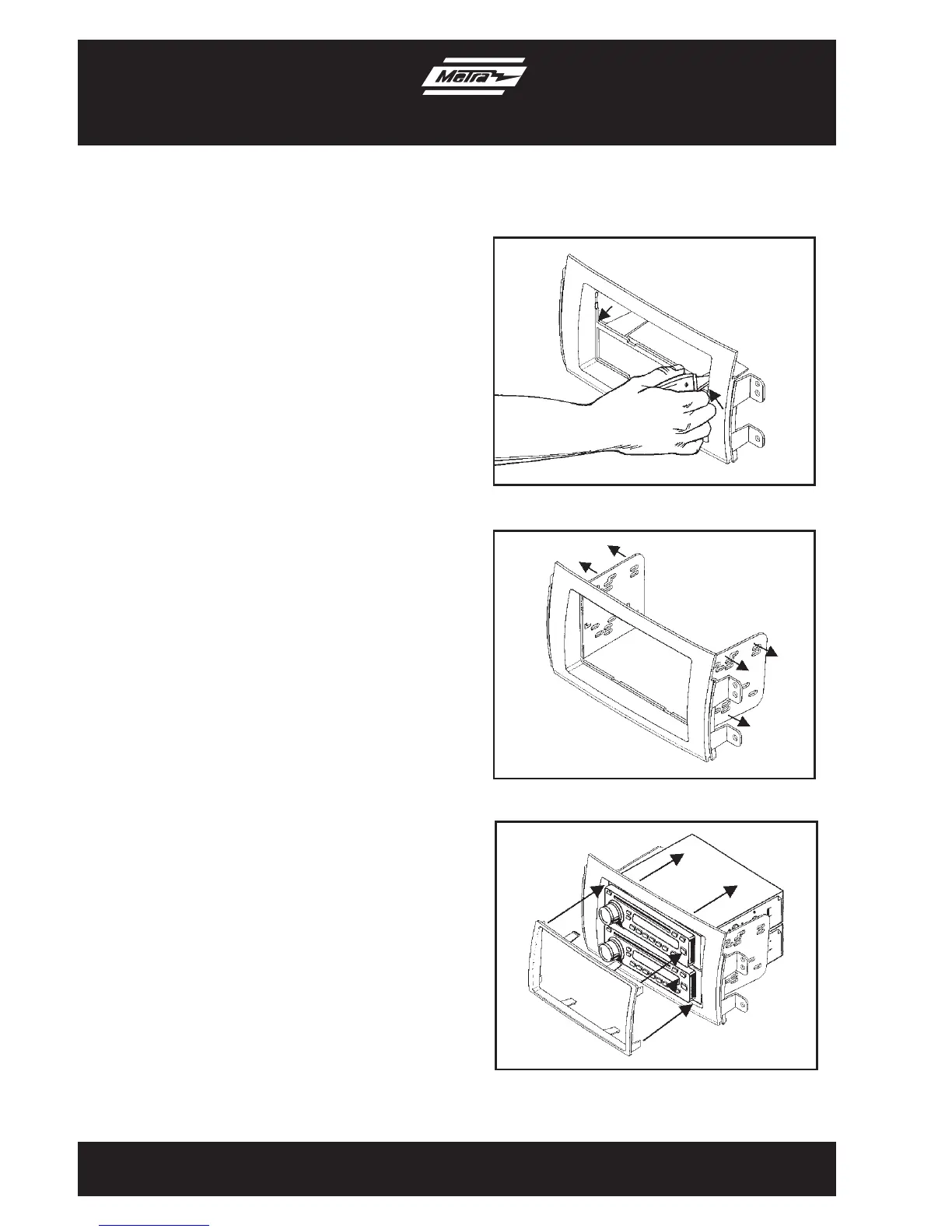 Metra