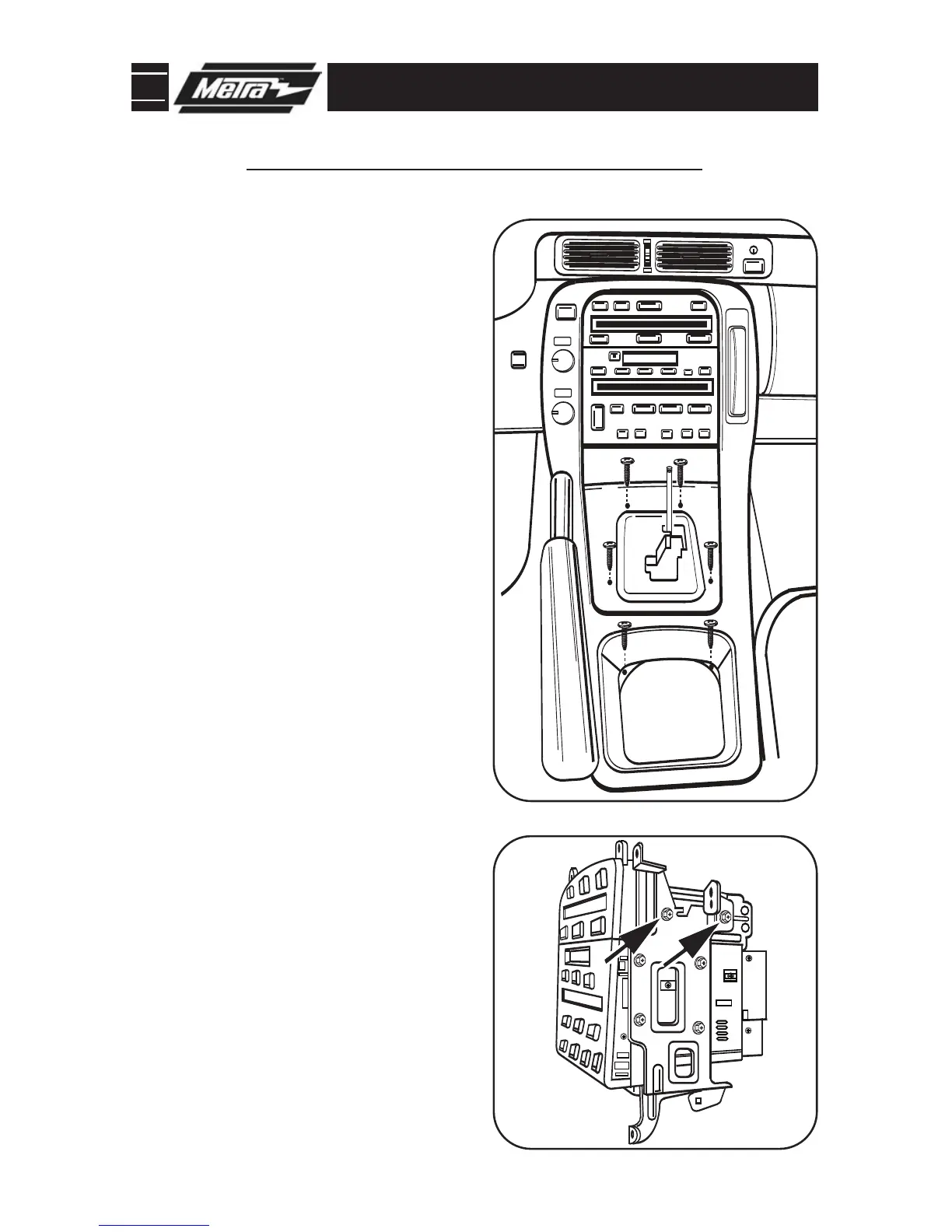 Metra