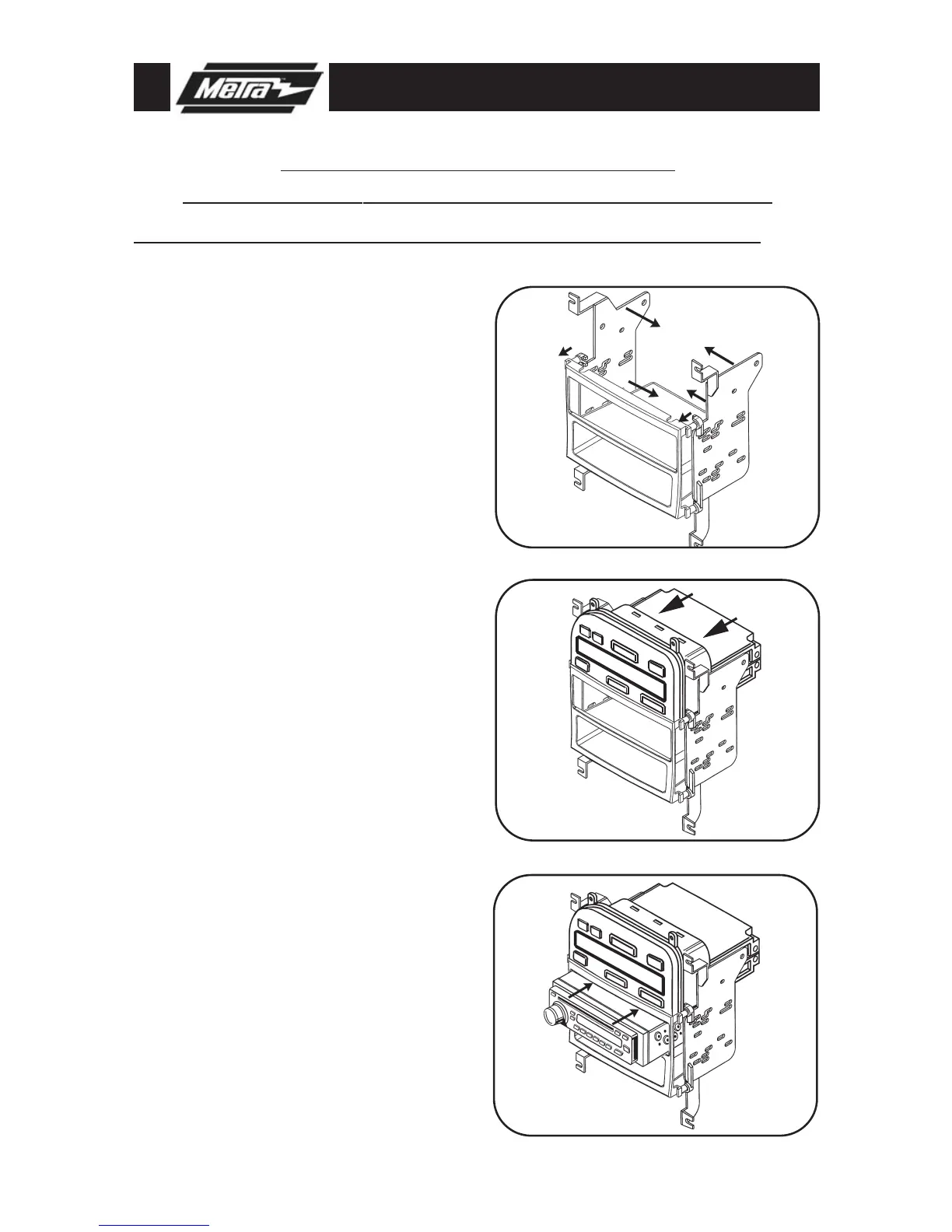 Metra