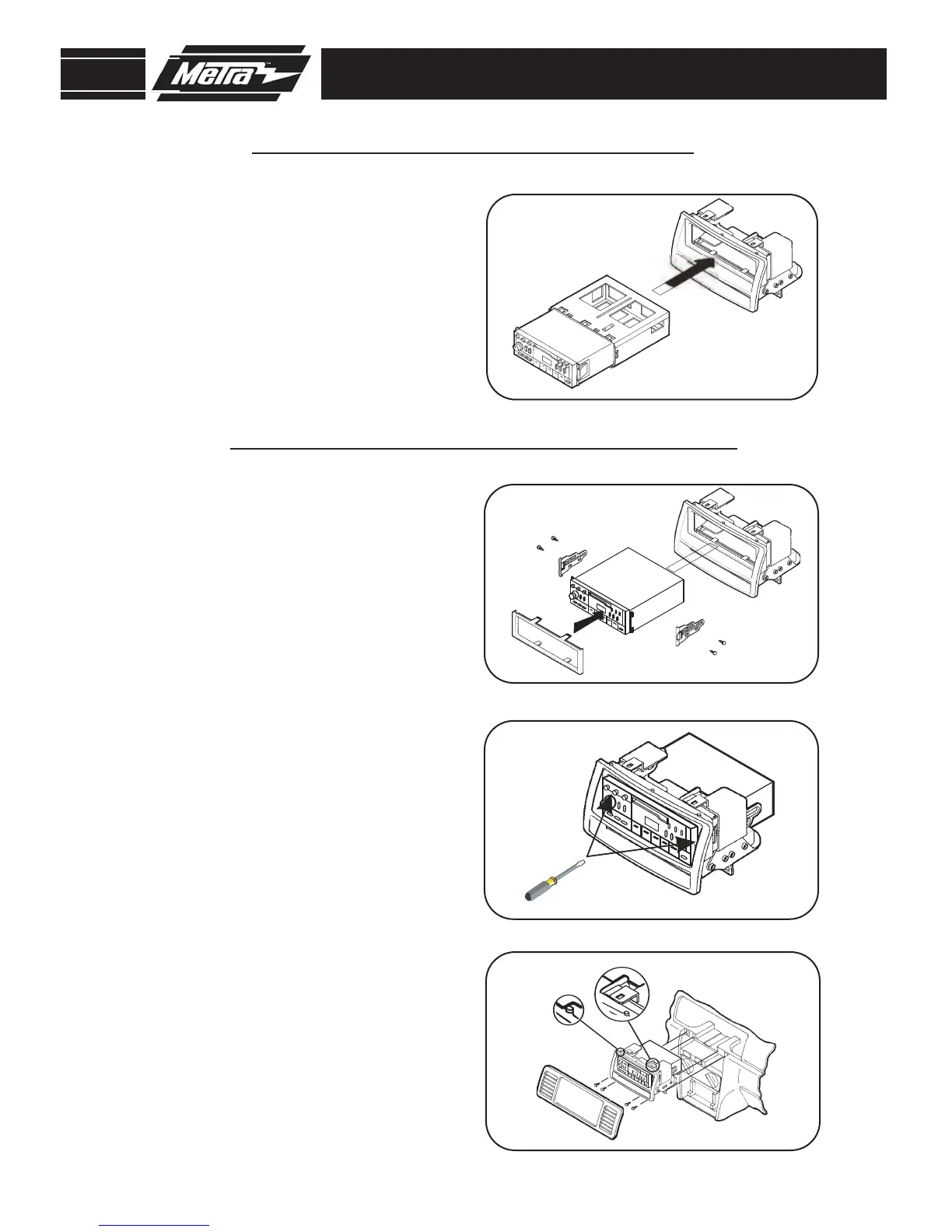 Metra™