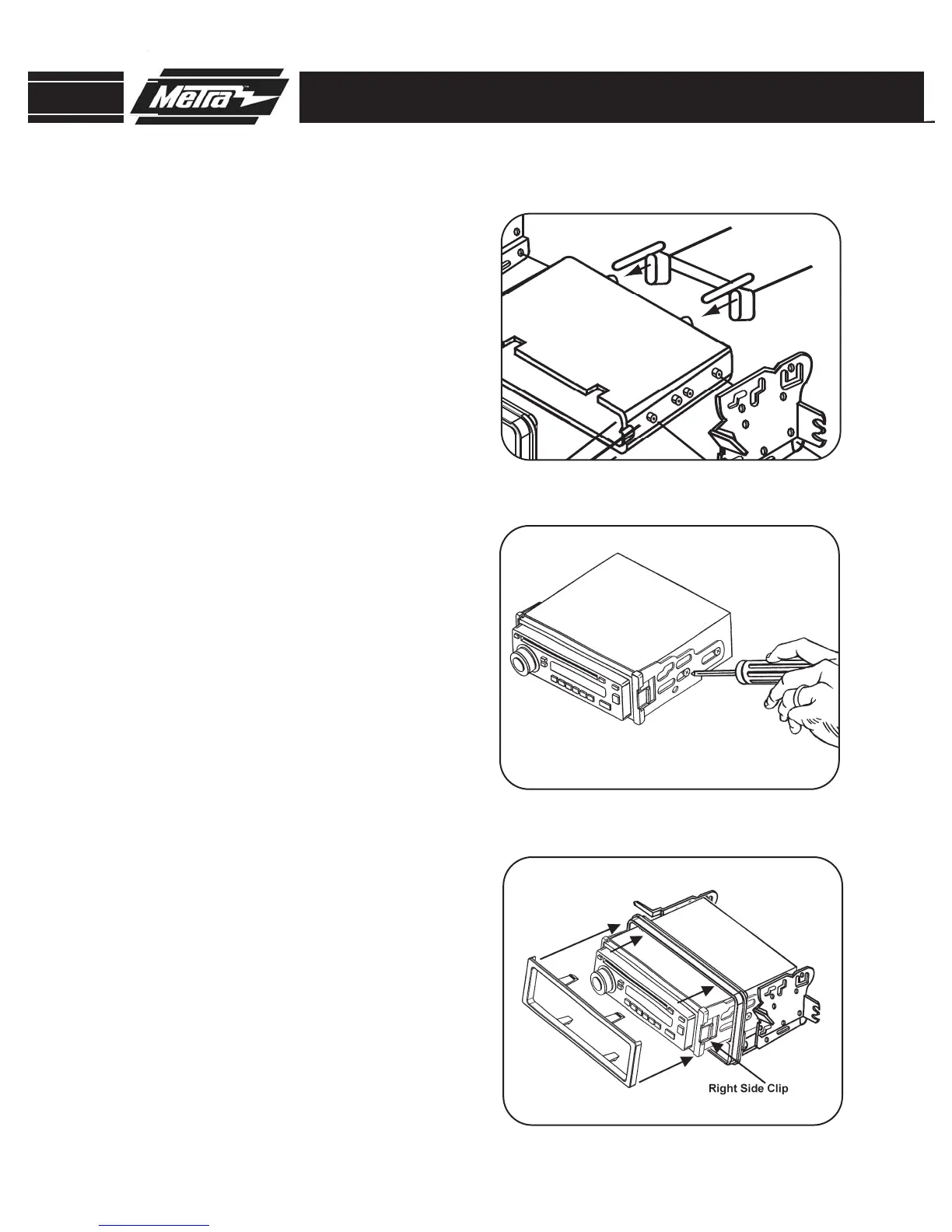 Metra

Right Side Clip