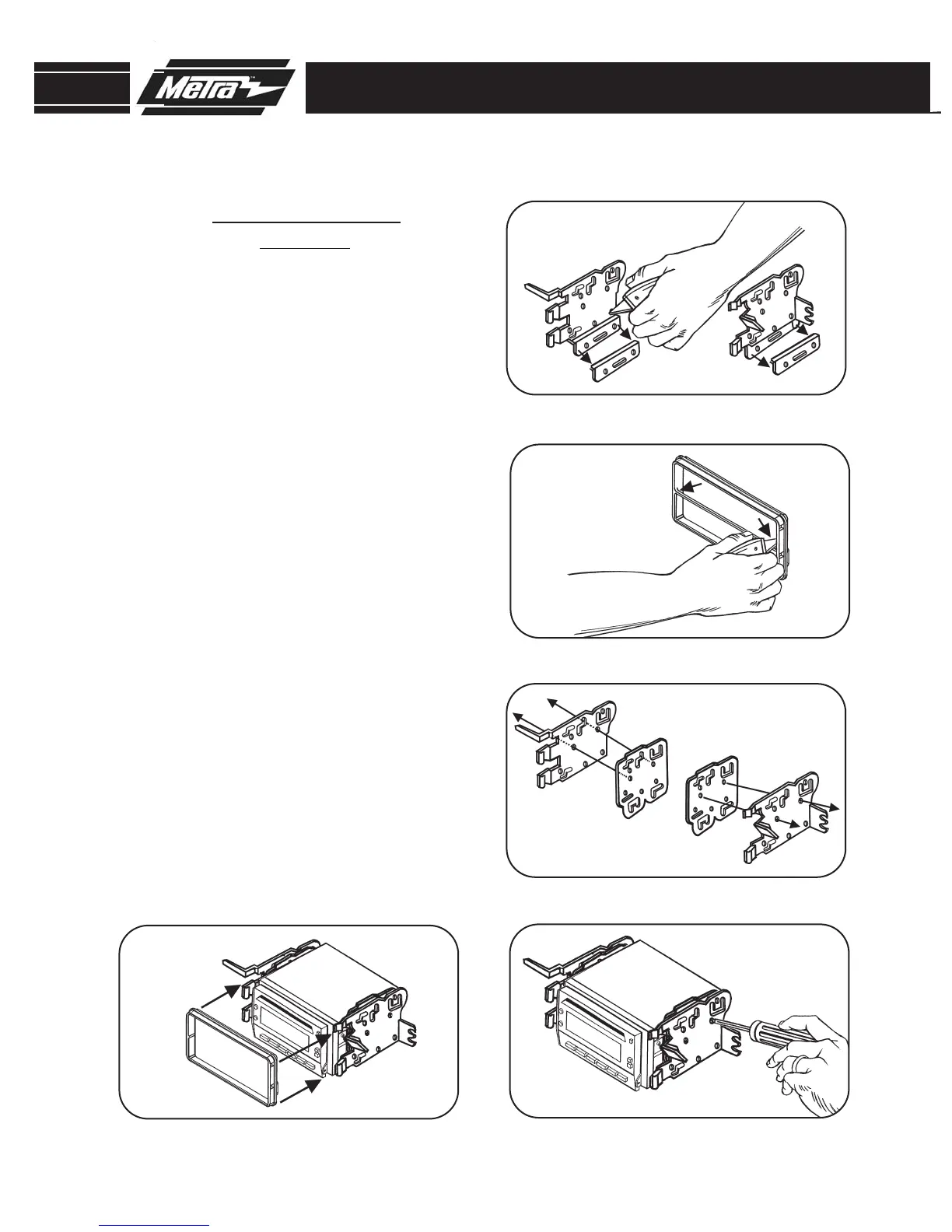 Metra™