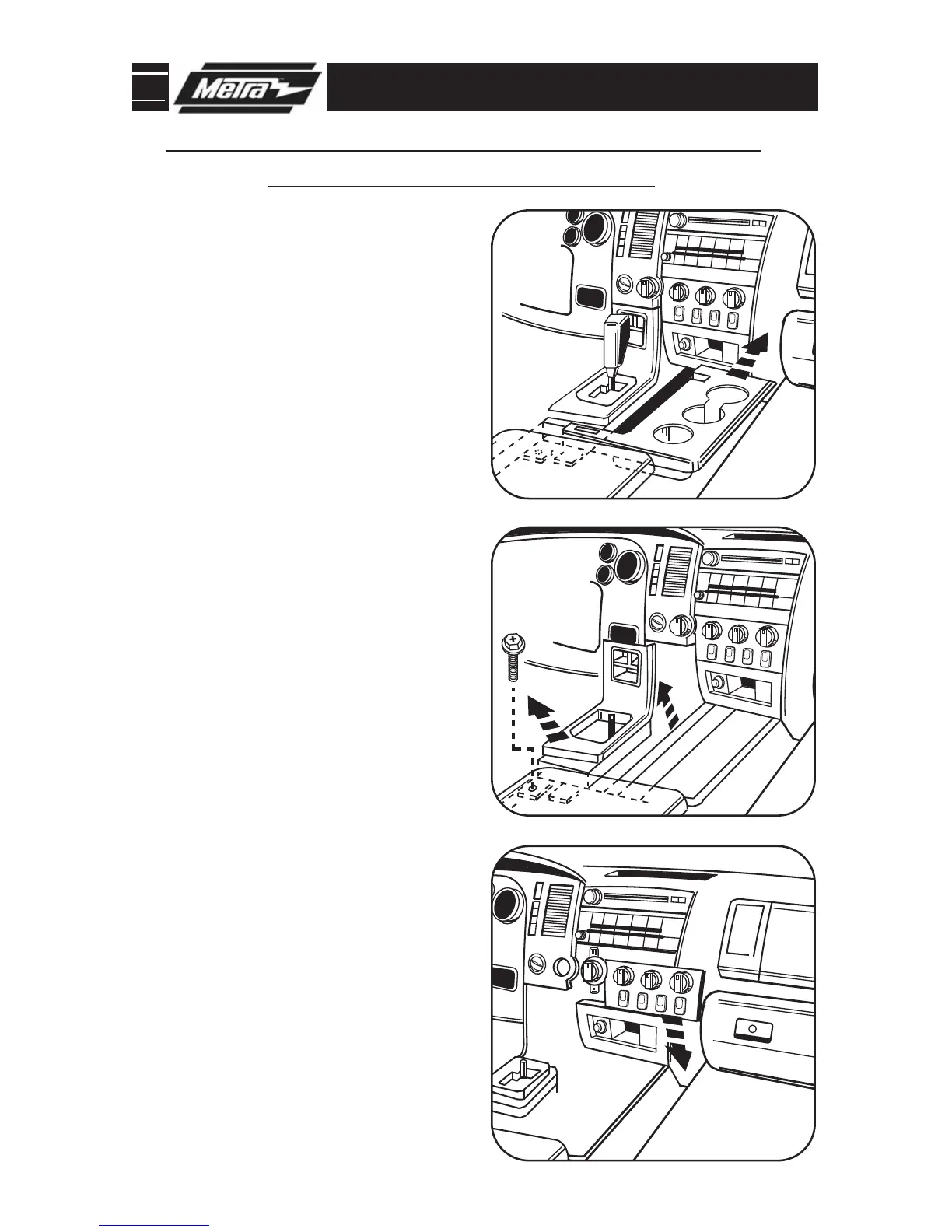 Metra