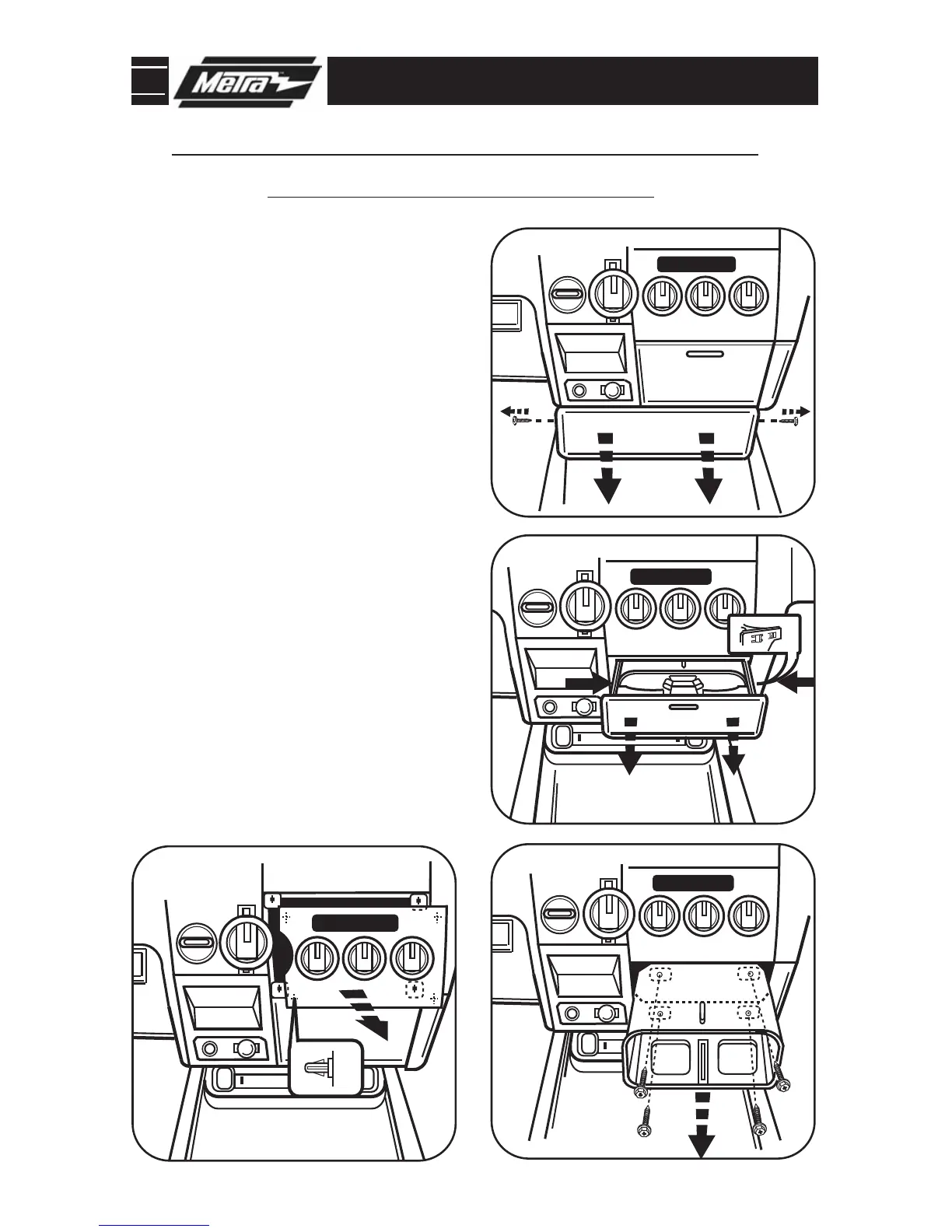 Metra