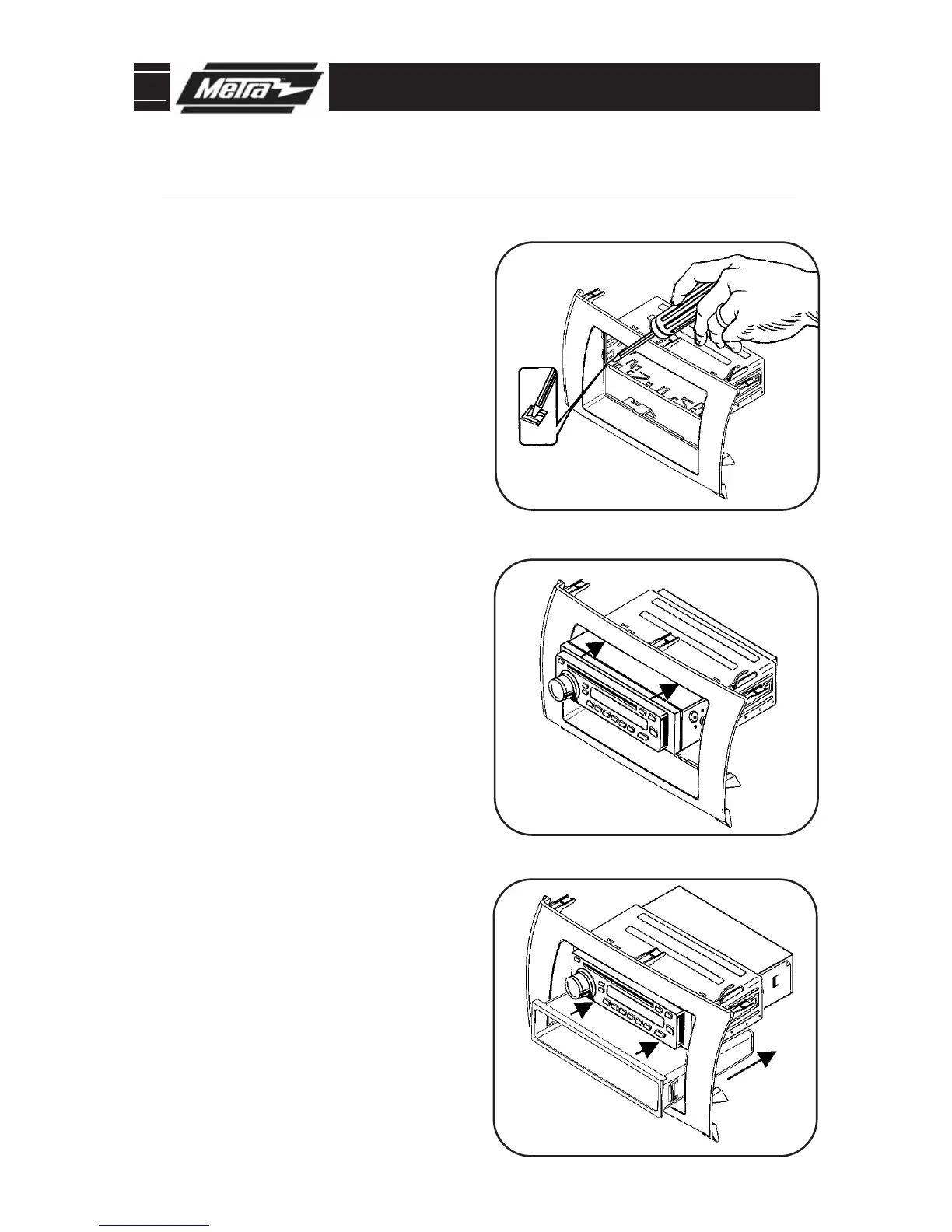 Metra