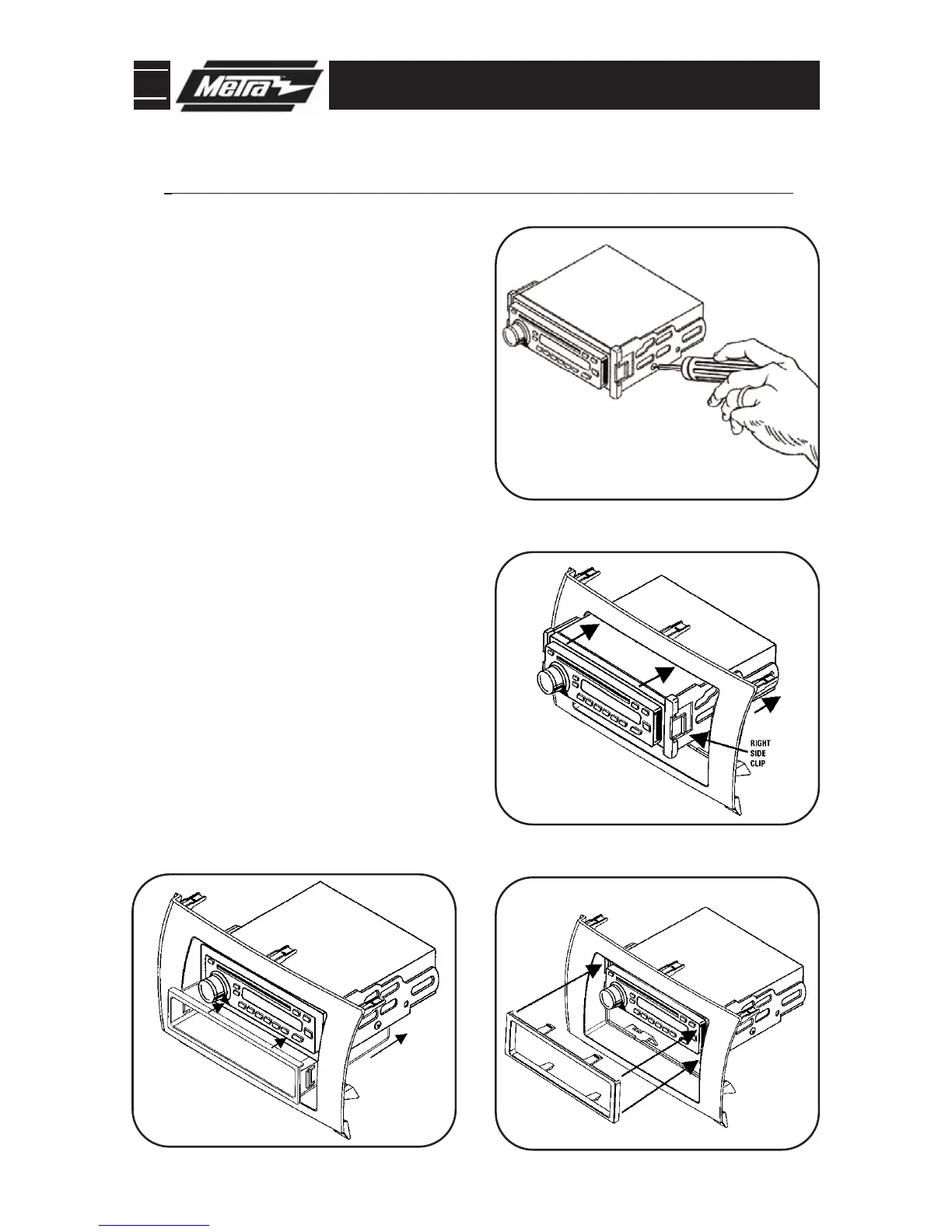 Metra

RIGHT SIDE CLIP