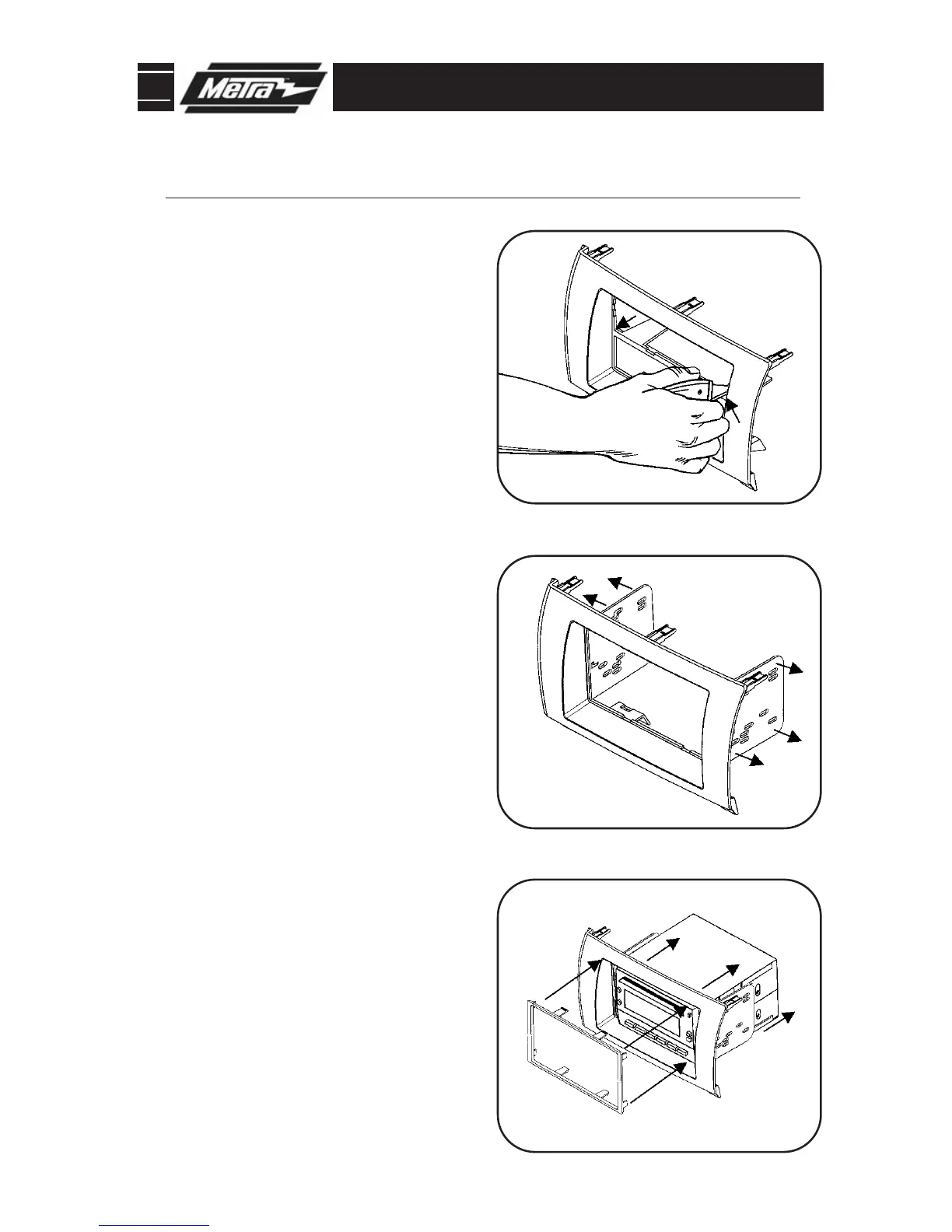 Metra