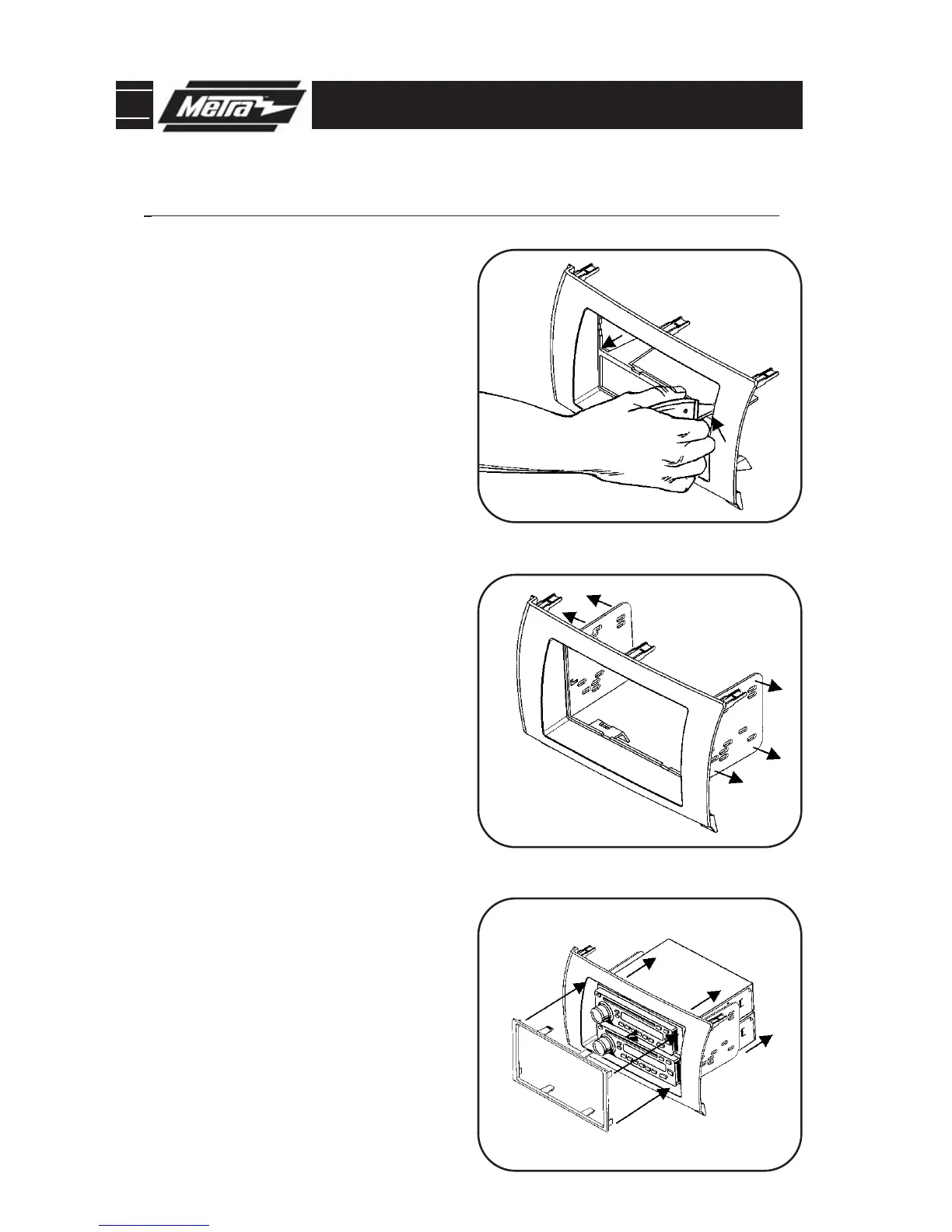 Metra