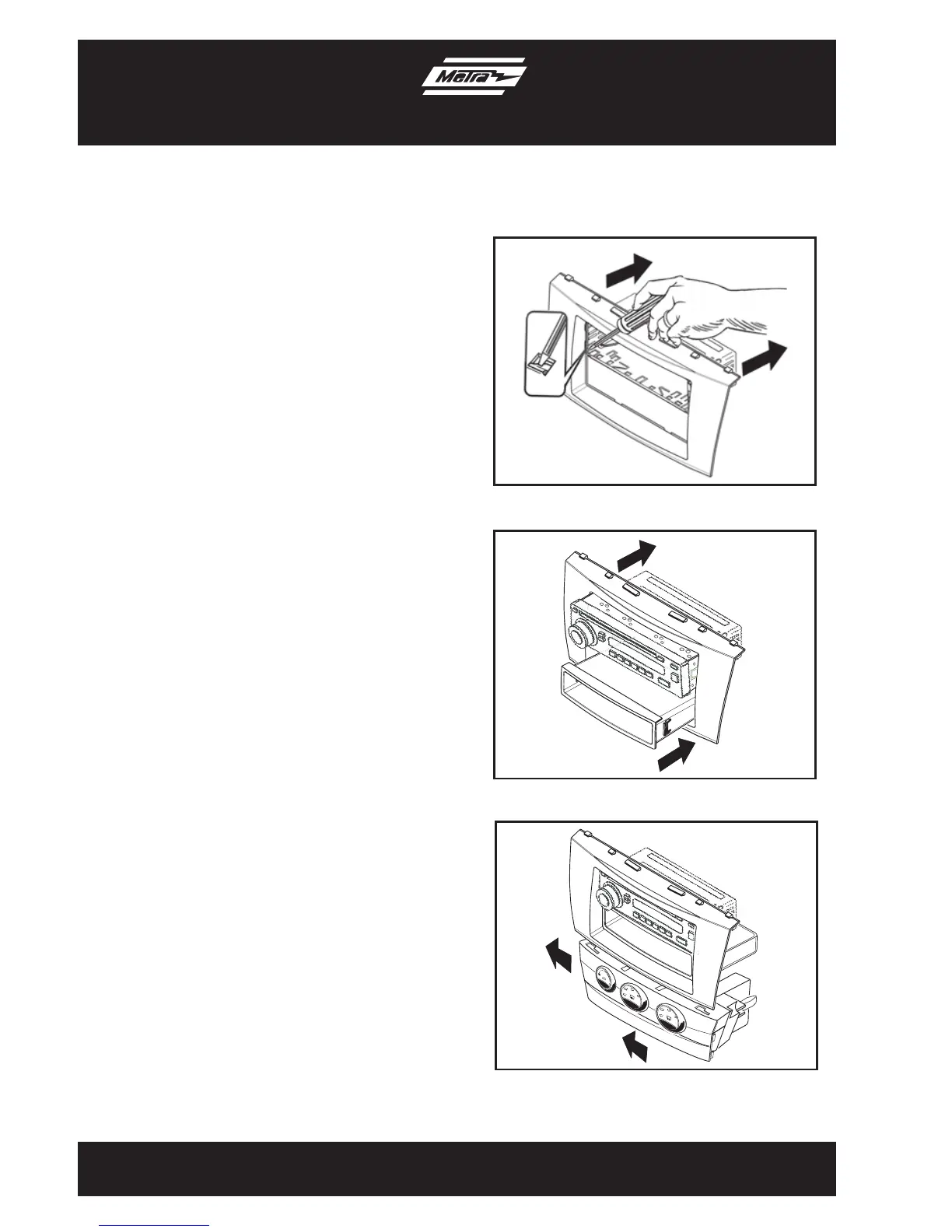 Metra