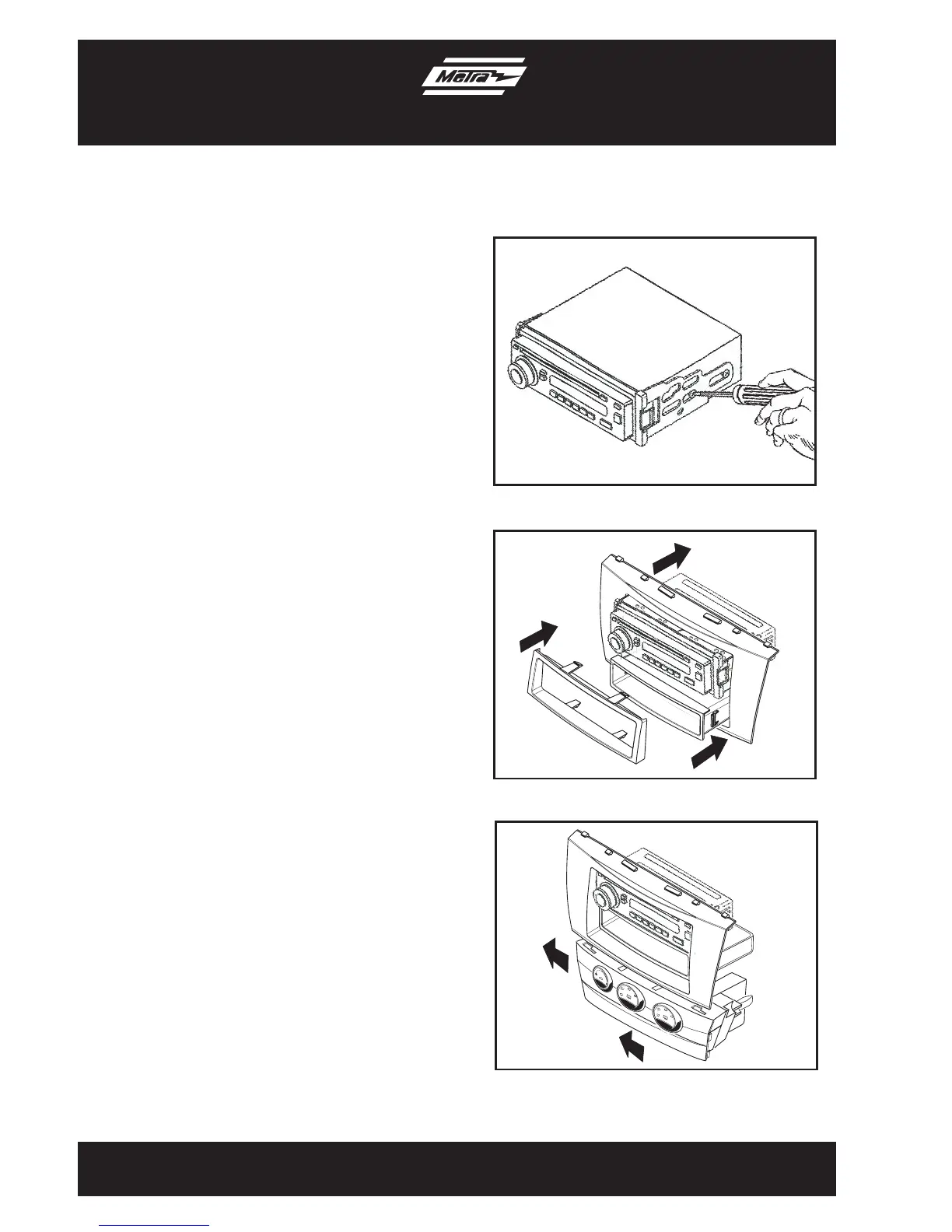 Metra