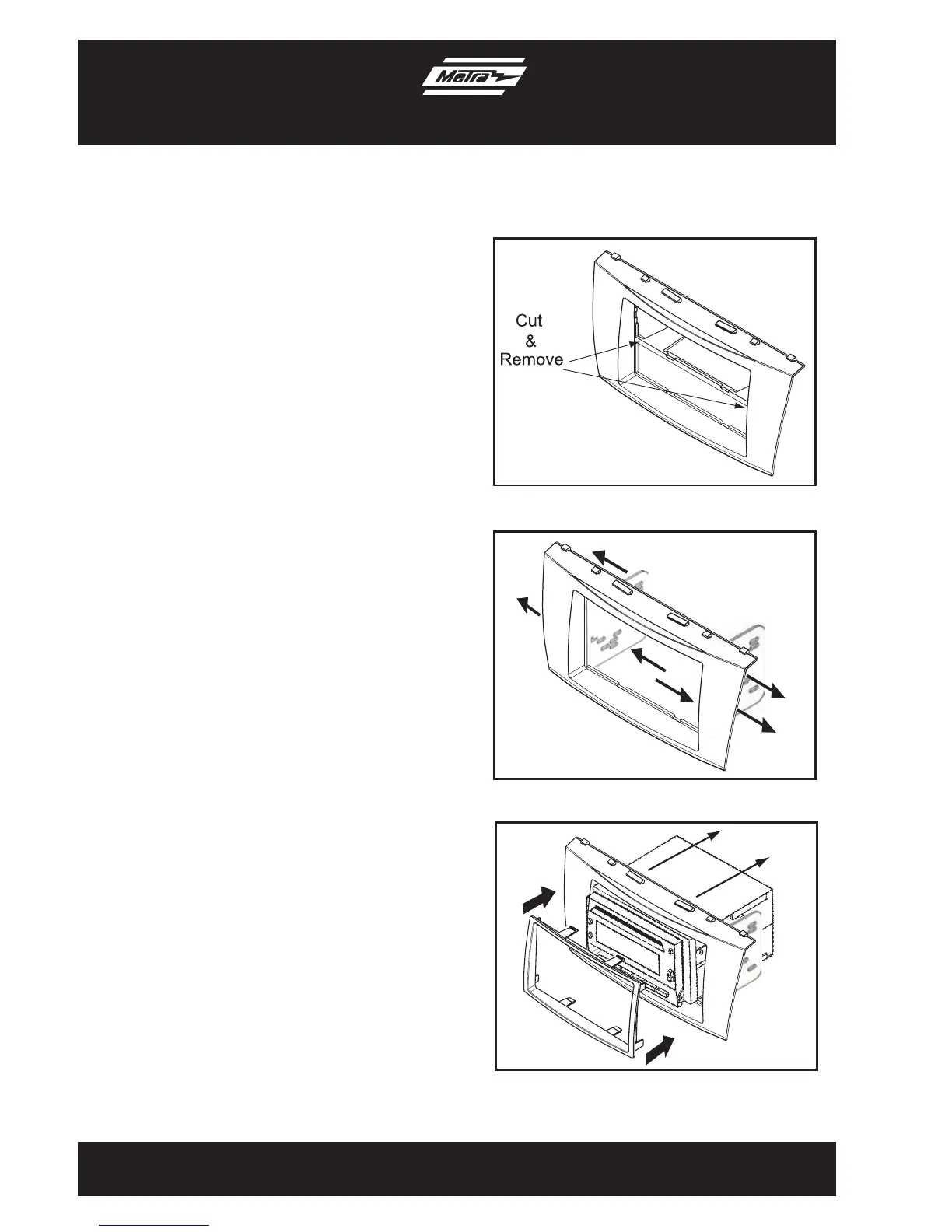 Metra

Cut
&
Remove