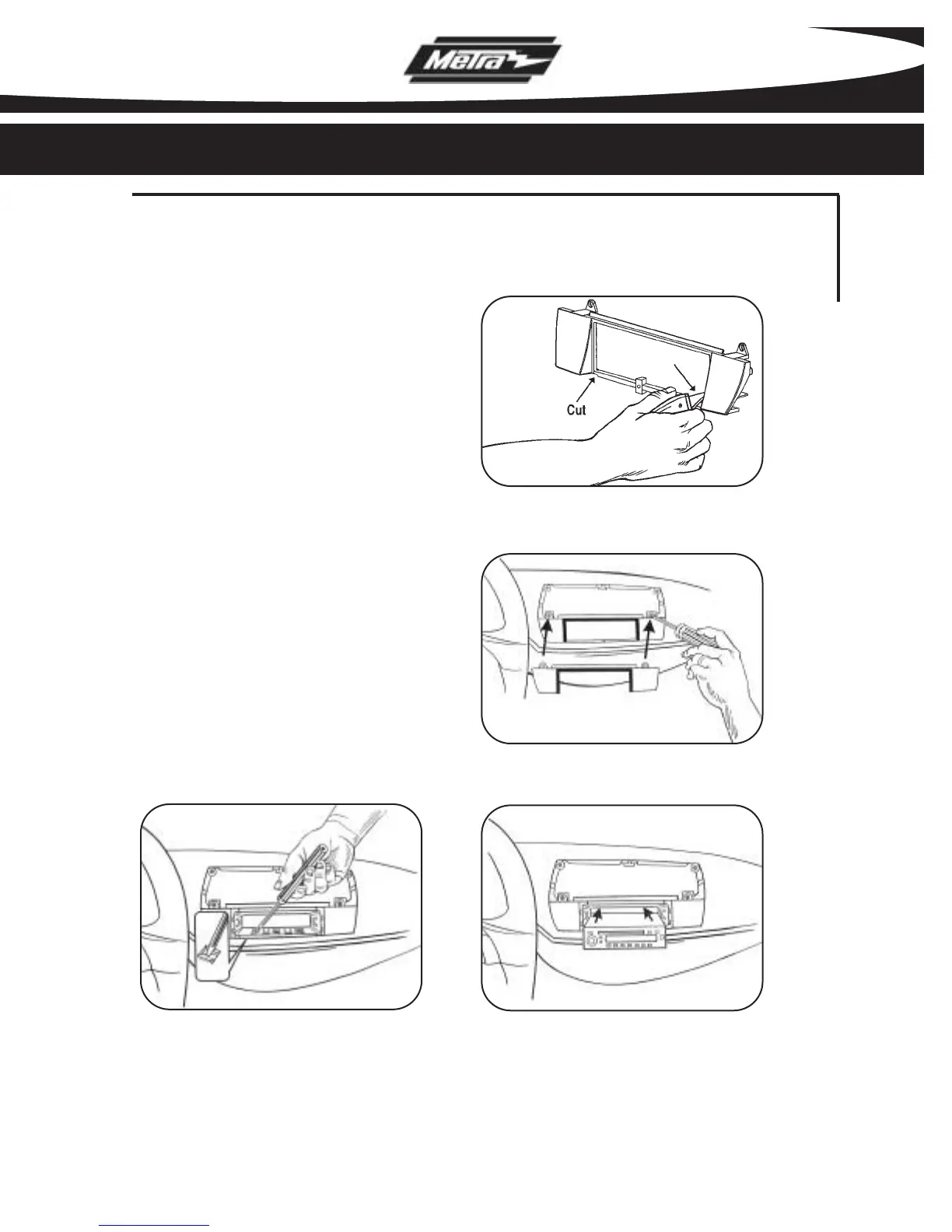 Metra

Cut