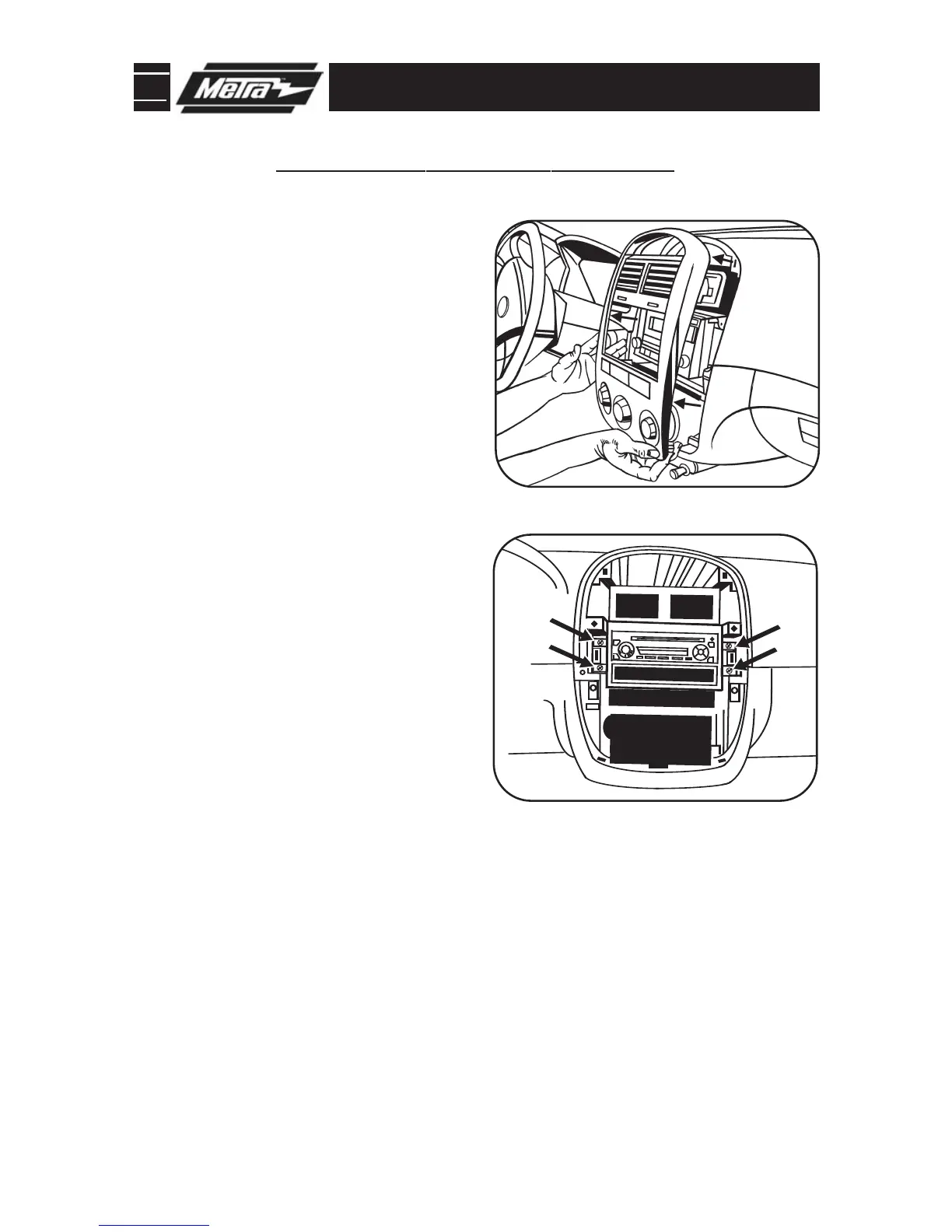 Metra