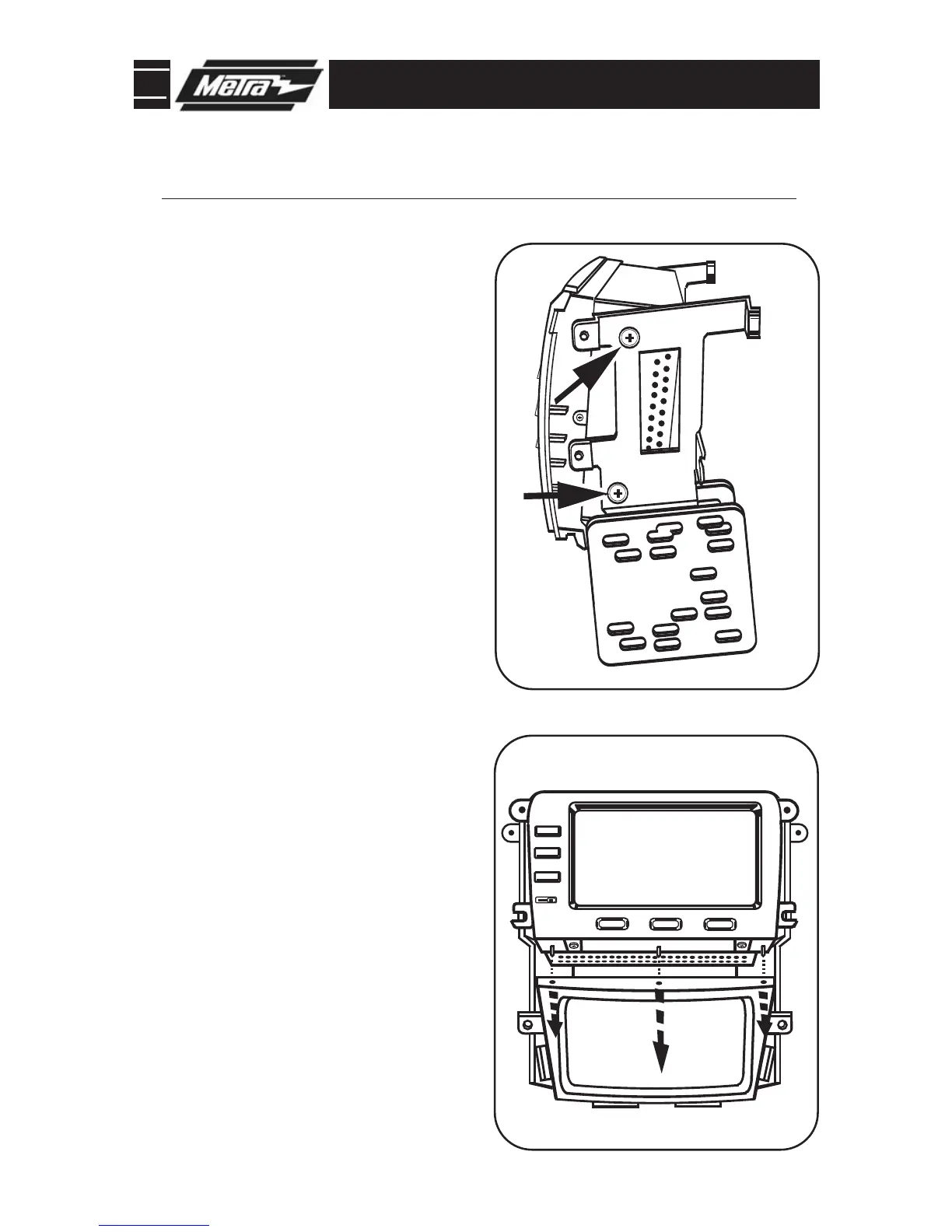 Metra